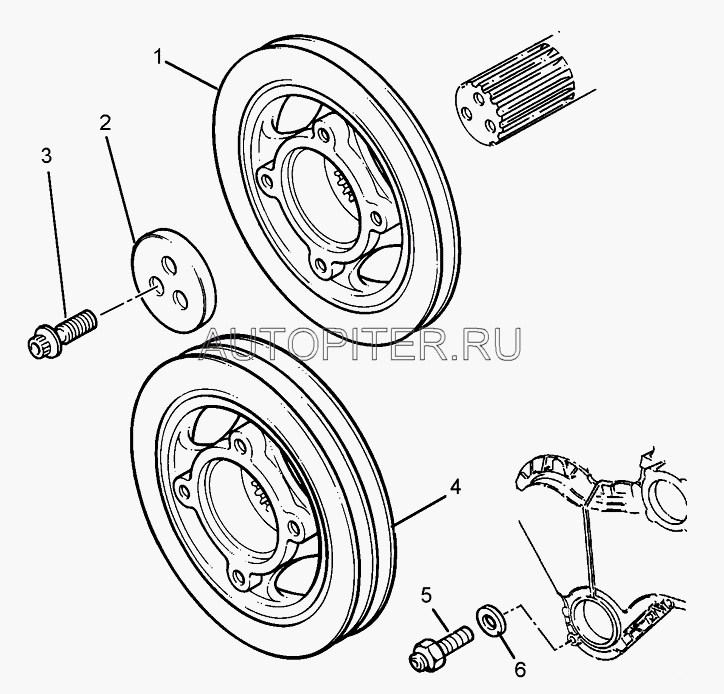 1
2
3
AUTOPITER.RU
4
5
6