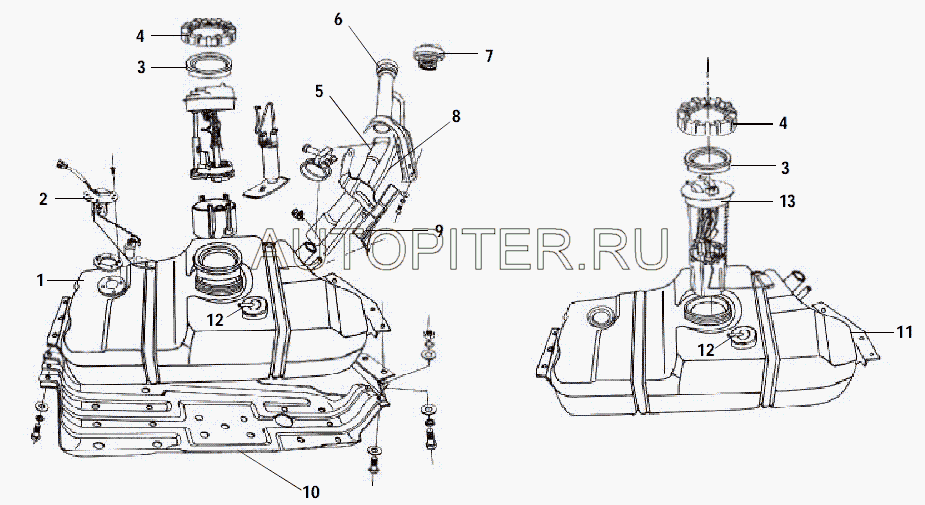 4
3
6
7
5
8
2
9
AUTOPITER.RU
1
12
10
4
3
13
12
11