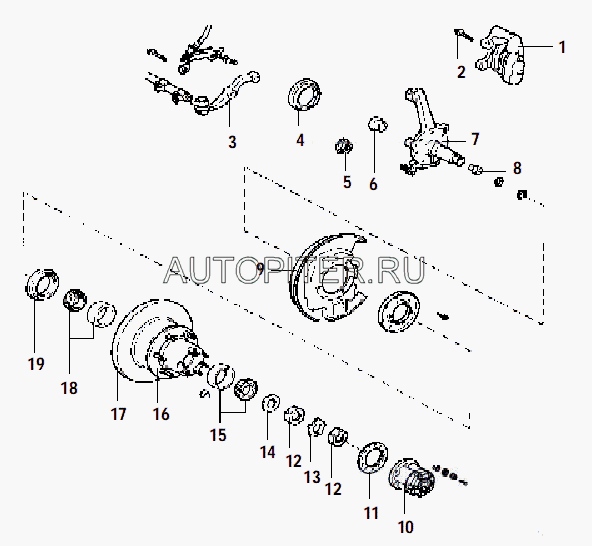 1
2
3
4
5
6
7
8
AUTOPITER.RU
9
19
18
17
16
15
14
12
13
12
11
10