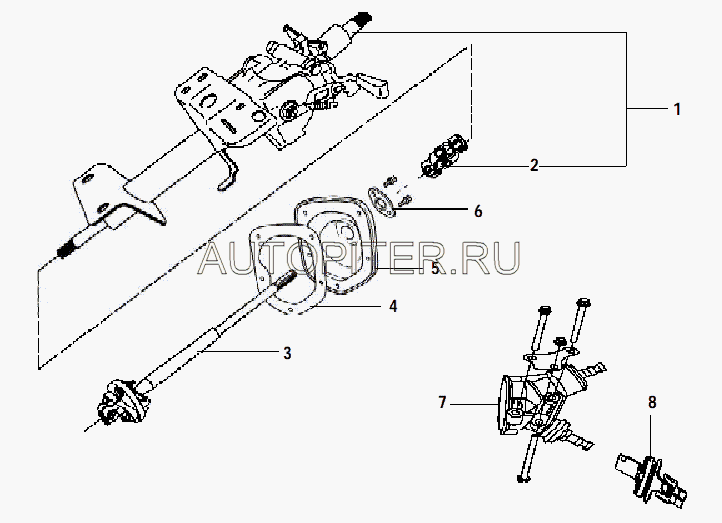 1
2
6
AUTOPITER.RU
5
4
3
7
8