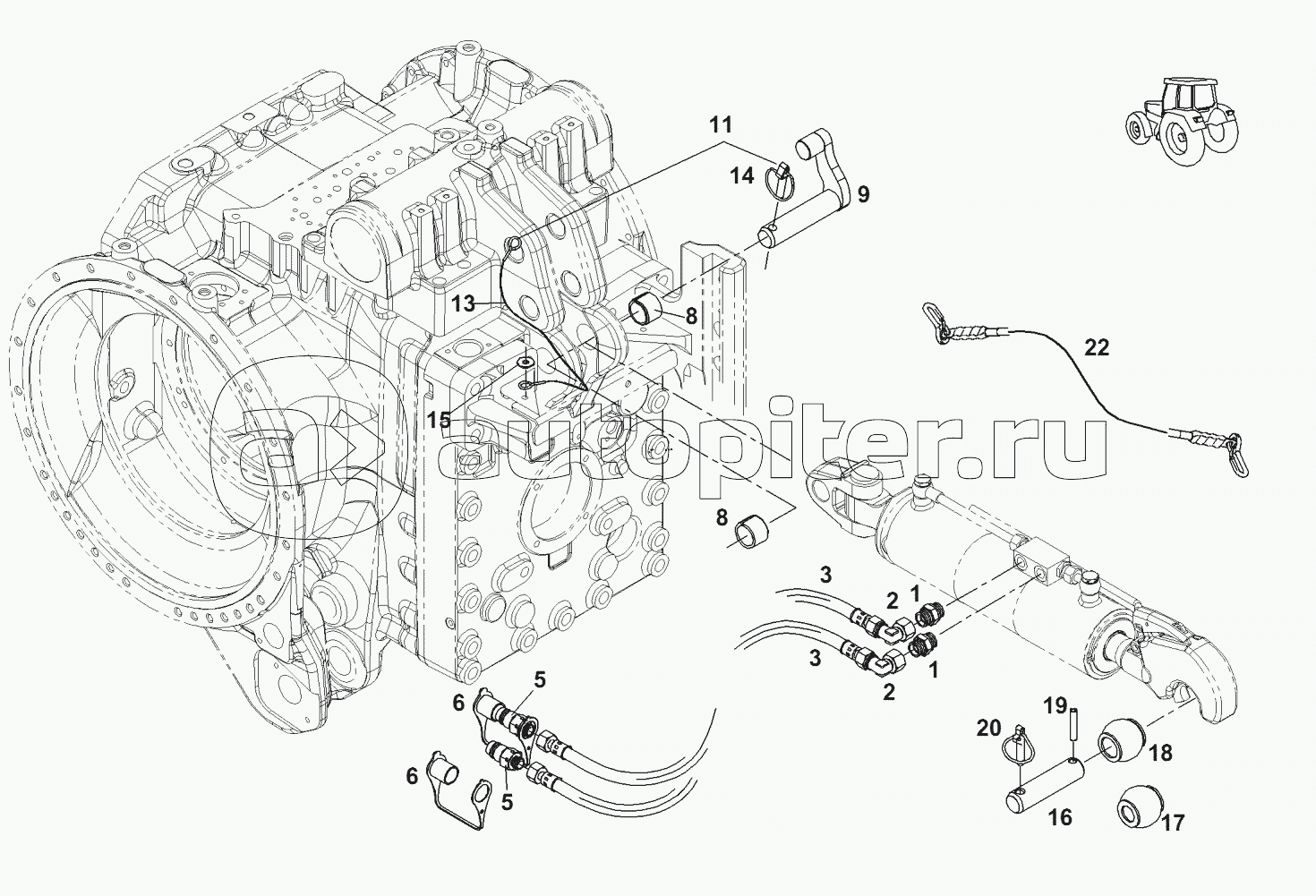 11
14
9
13
8
22
15
autopiter.ru
8
3
2
1
3
2
1
6
5
6
5
20
19
18
16
17