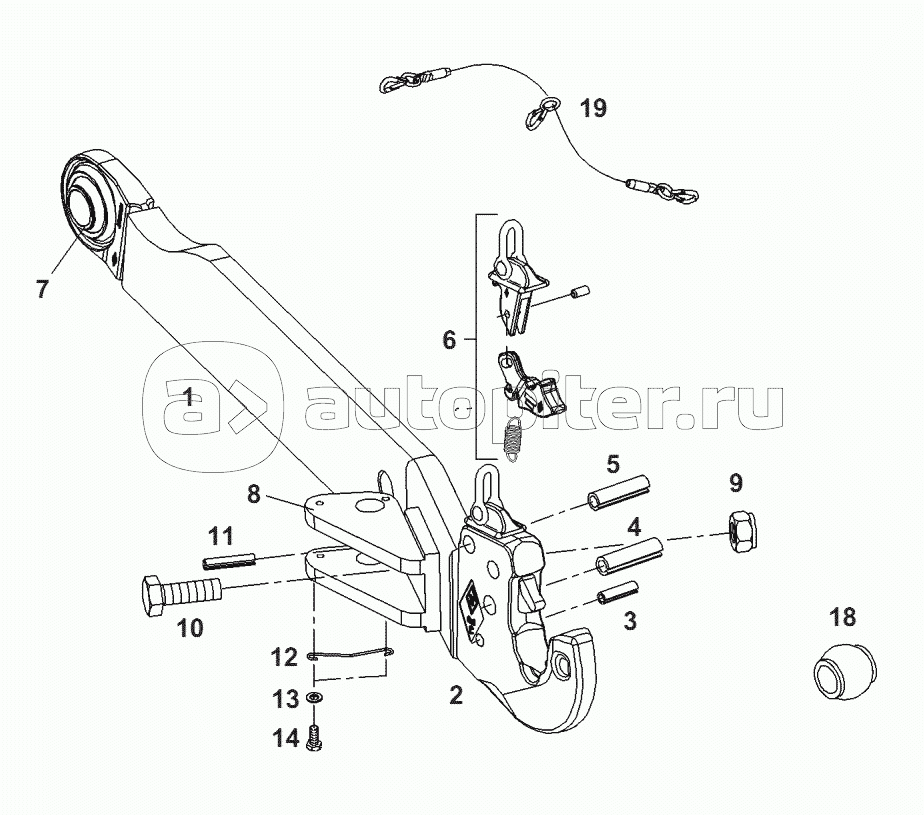 19
7
6
1
autopiter.ru
5
9
8
4
11
3
10
18
12
2
13
14