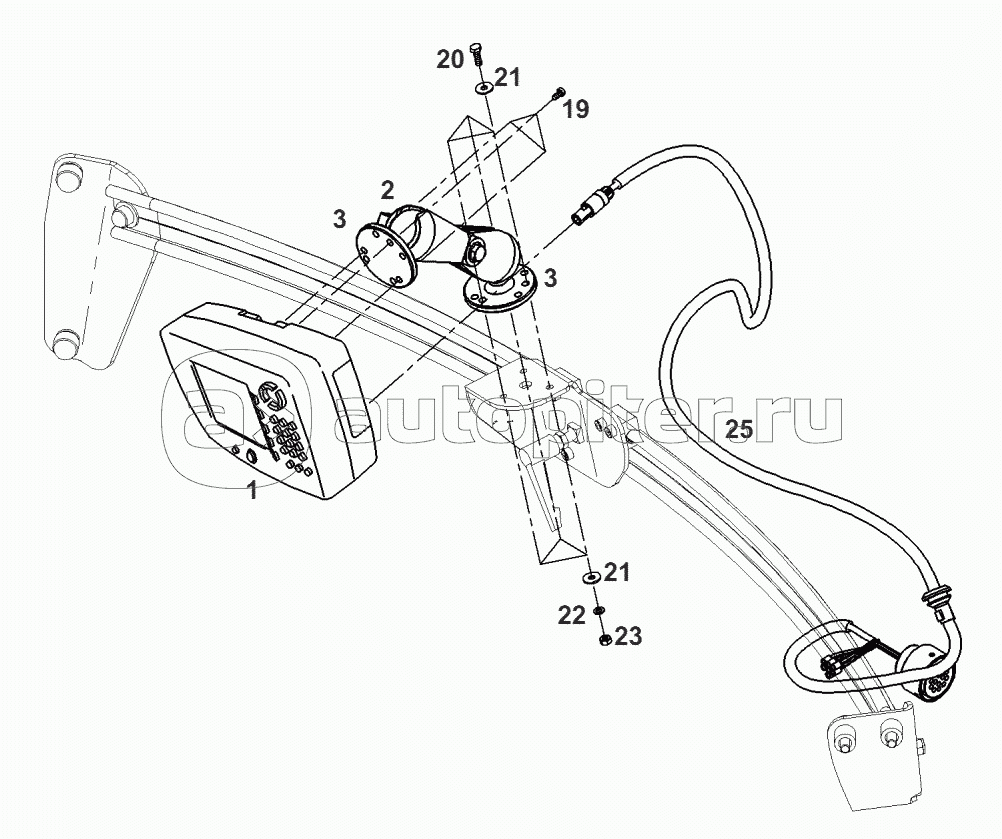 20
21
19
2
3
3
autopiter.ru
25
1
21
22
23