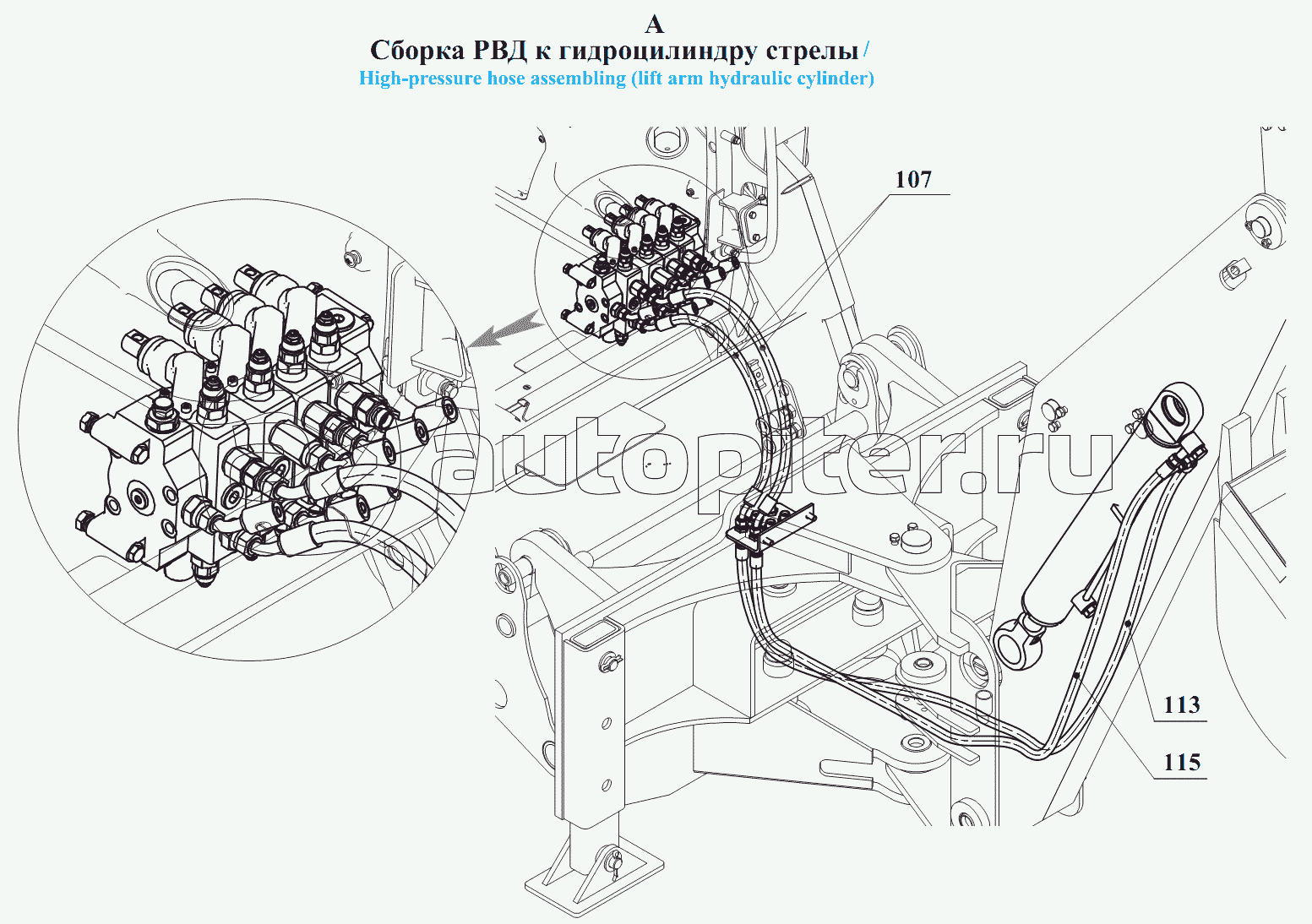 A
Сборка РВД к гидроцилиндру стрелы /
High-pressure hose assembling (lift arm hydraulic cylinder)

107

autopiter.ru

113

115