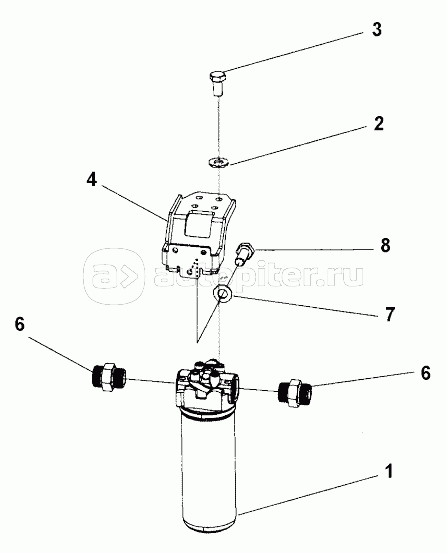 3
2
4
8
autopiter.ru
7
6
6
1