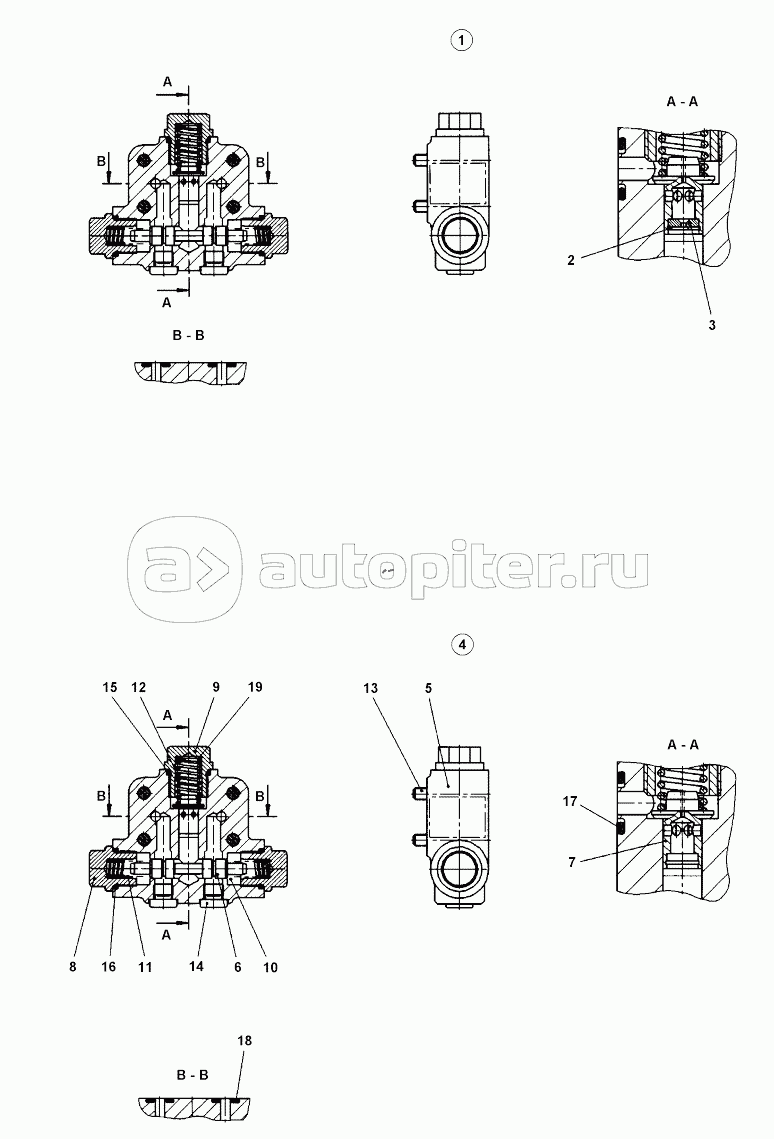 1

A

B B

A

A - A

2

3

B - B

autopiter.ru

4

15 12 9 19

A

B B

A

8 16 11 14 6 10

13 5

A - A

17

7

18

B - B