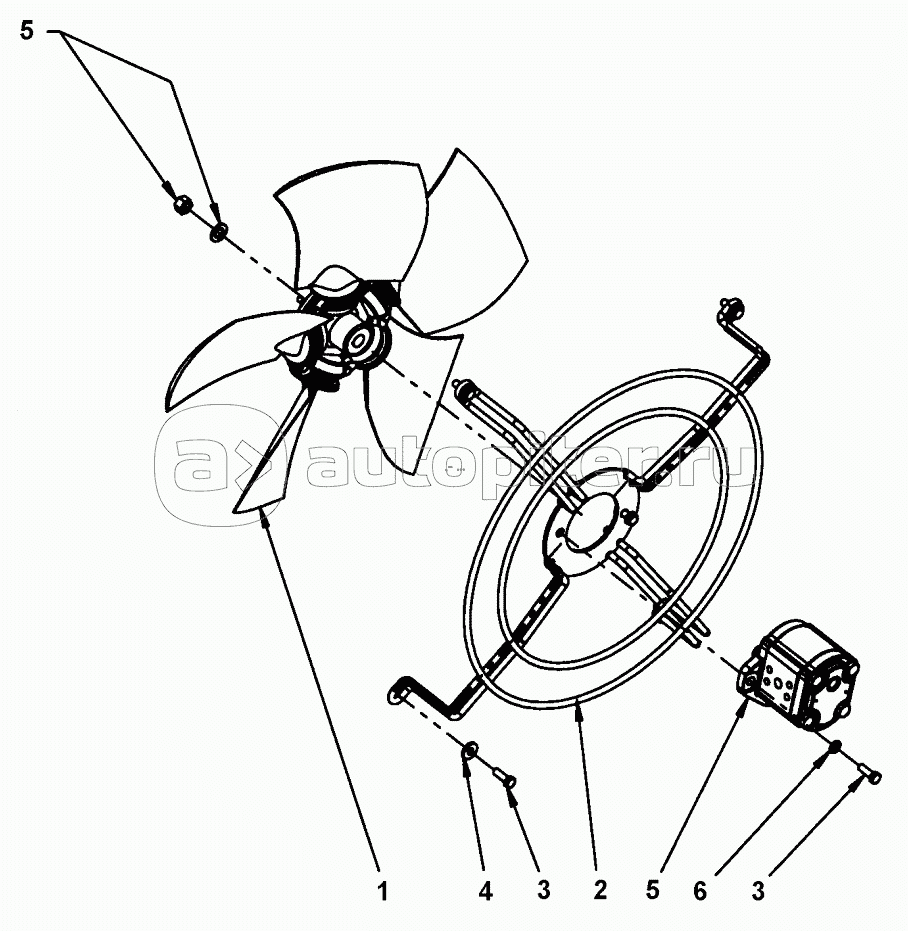 5

autopiter.ru

1 4 3 2 5 6 3