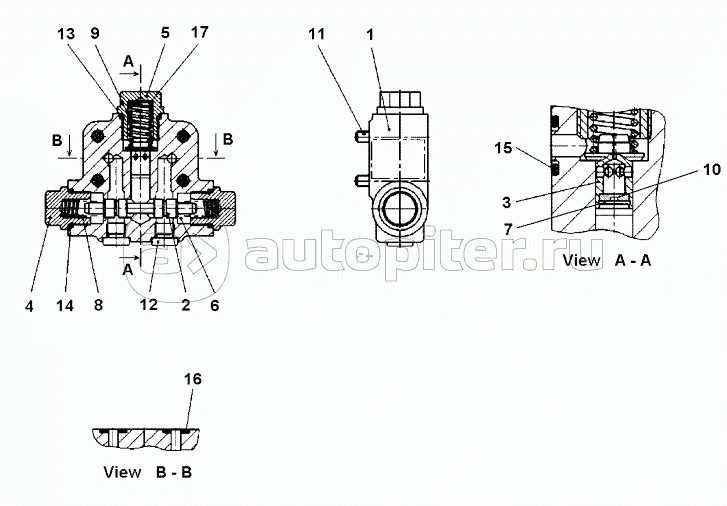 13 9 5 17
A
B
B
4 14 8 12 2 6
A
11 1
15
10
3
7
View A - A
autopiter.ru
16
View B - B