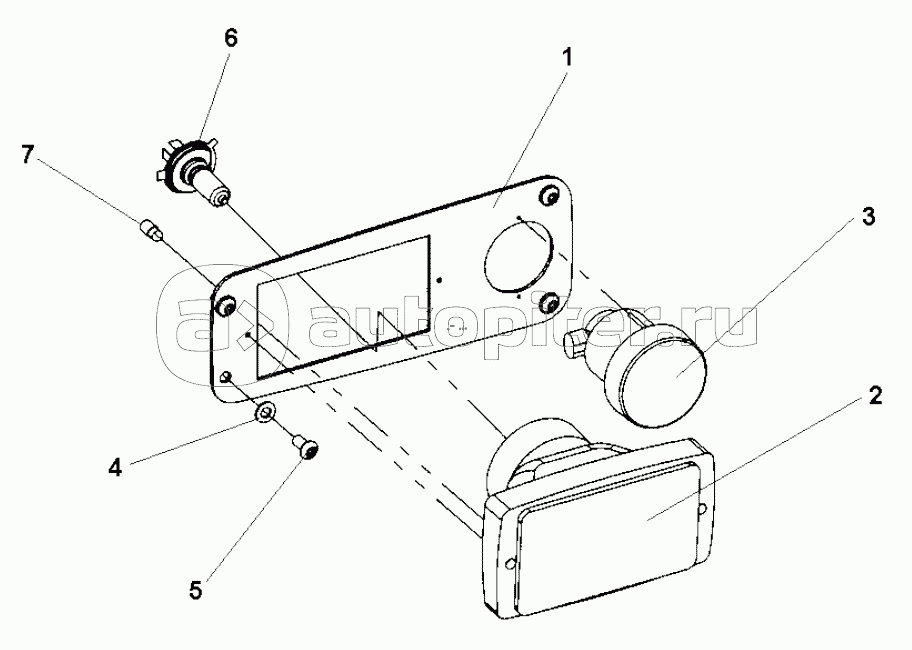 6
1
7
3
autopiter.ru
2
4
5