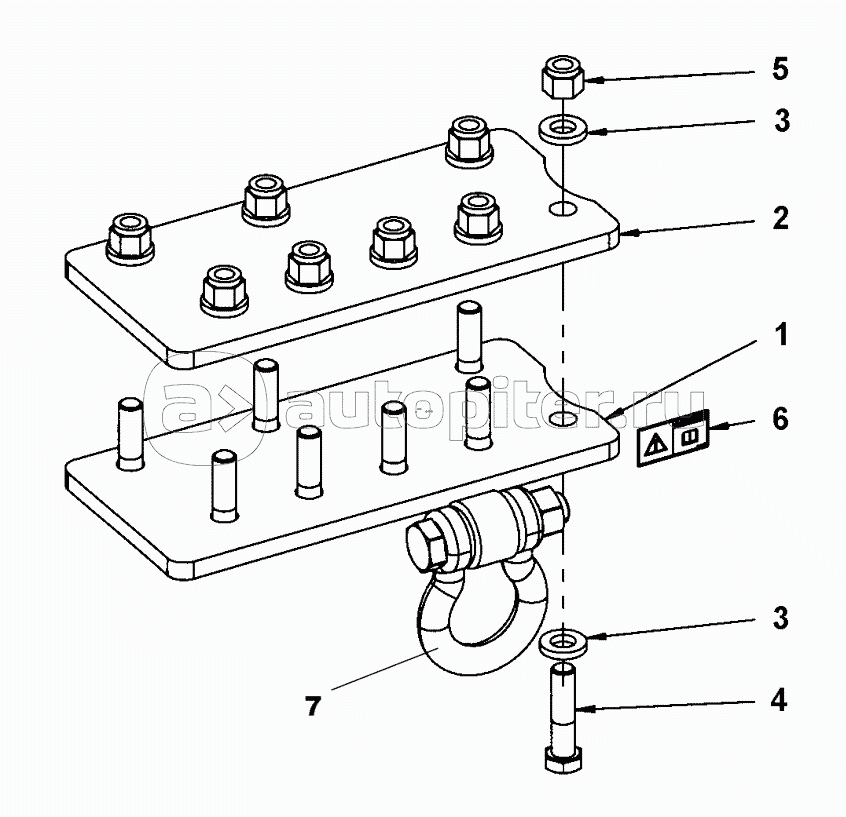 5
3
2
1
autopiter.ru
6
3
7
4