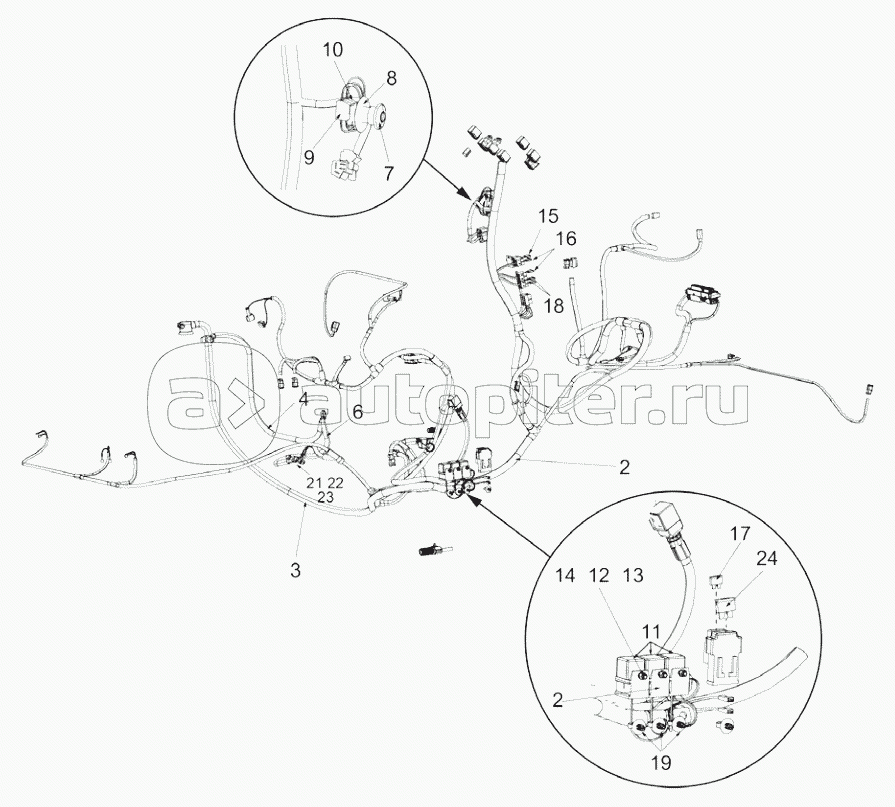 10
8
9
7
15
16
18
autopiter.ru
4
6
5
2
21 22
23
3
17
24
14 12 13
11
2
19