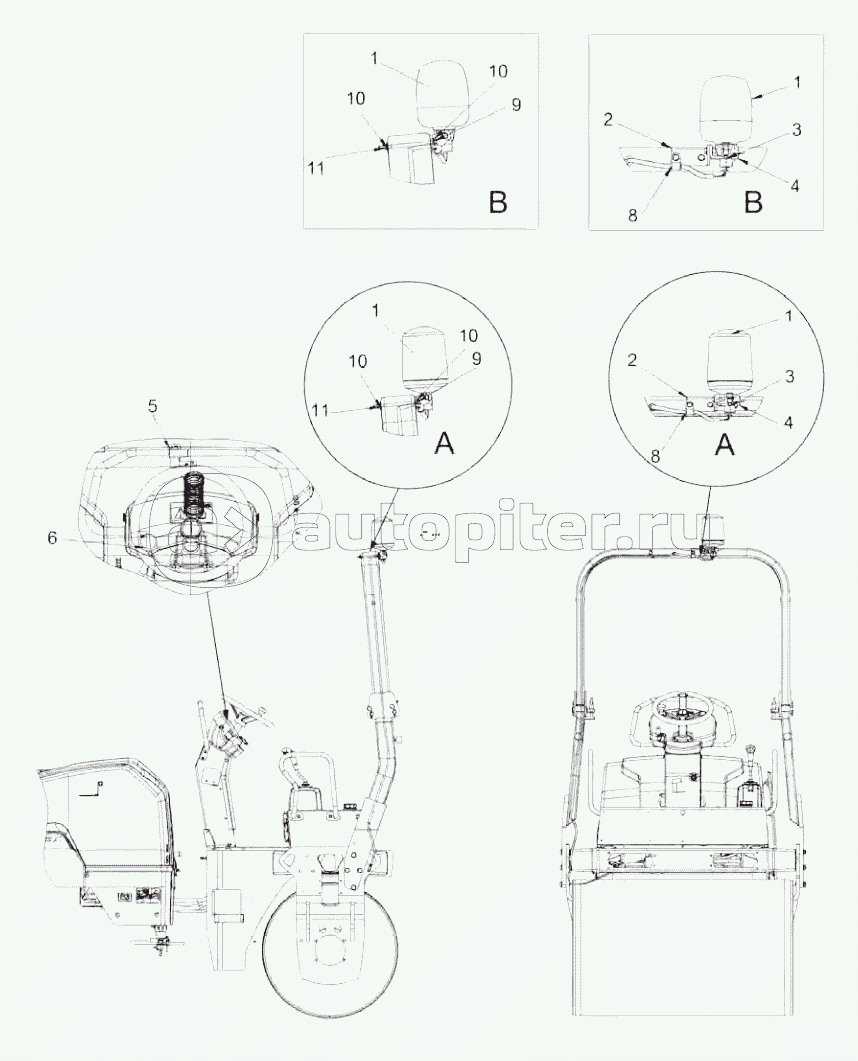 1
10
10
9
11
B

1
2
3
4
8
B

1
10
10
9
11
A

1
2
3
4
8
A

5
6

autopiter.ru