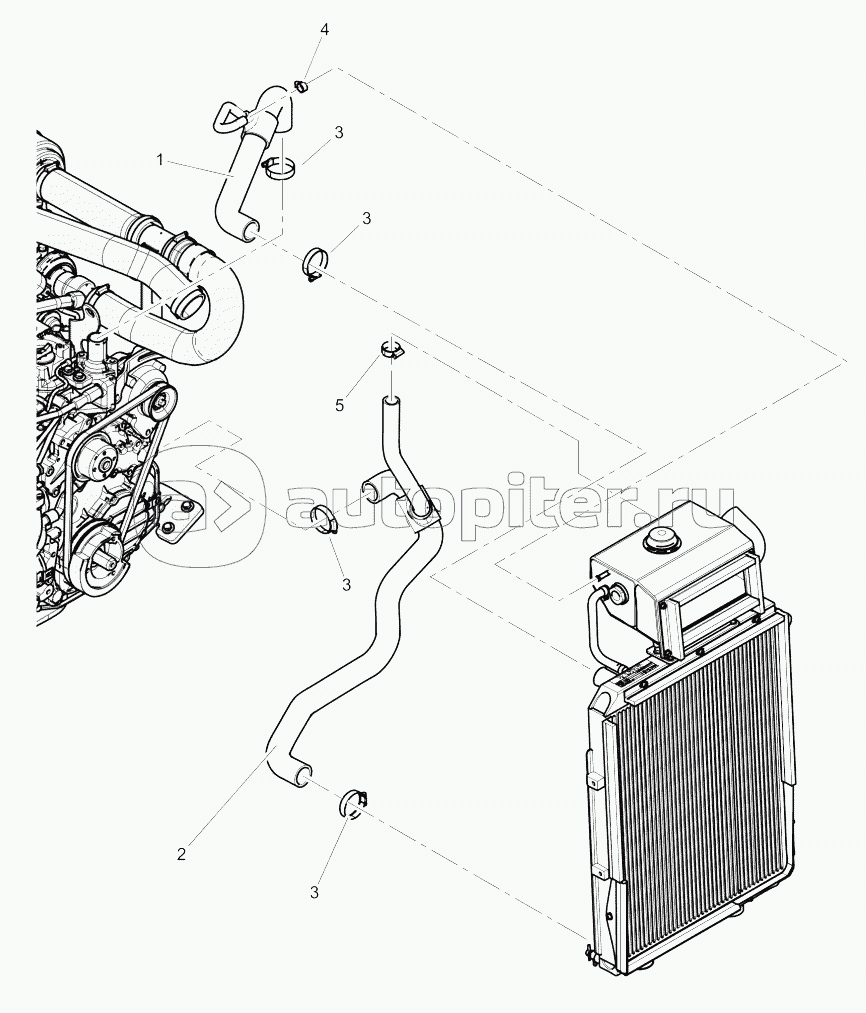 4
3
1
3
5
autopiter.ru
3
2
3