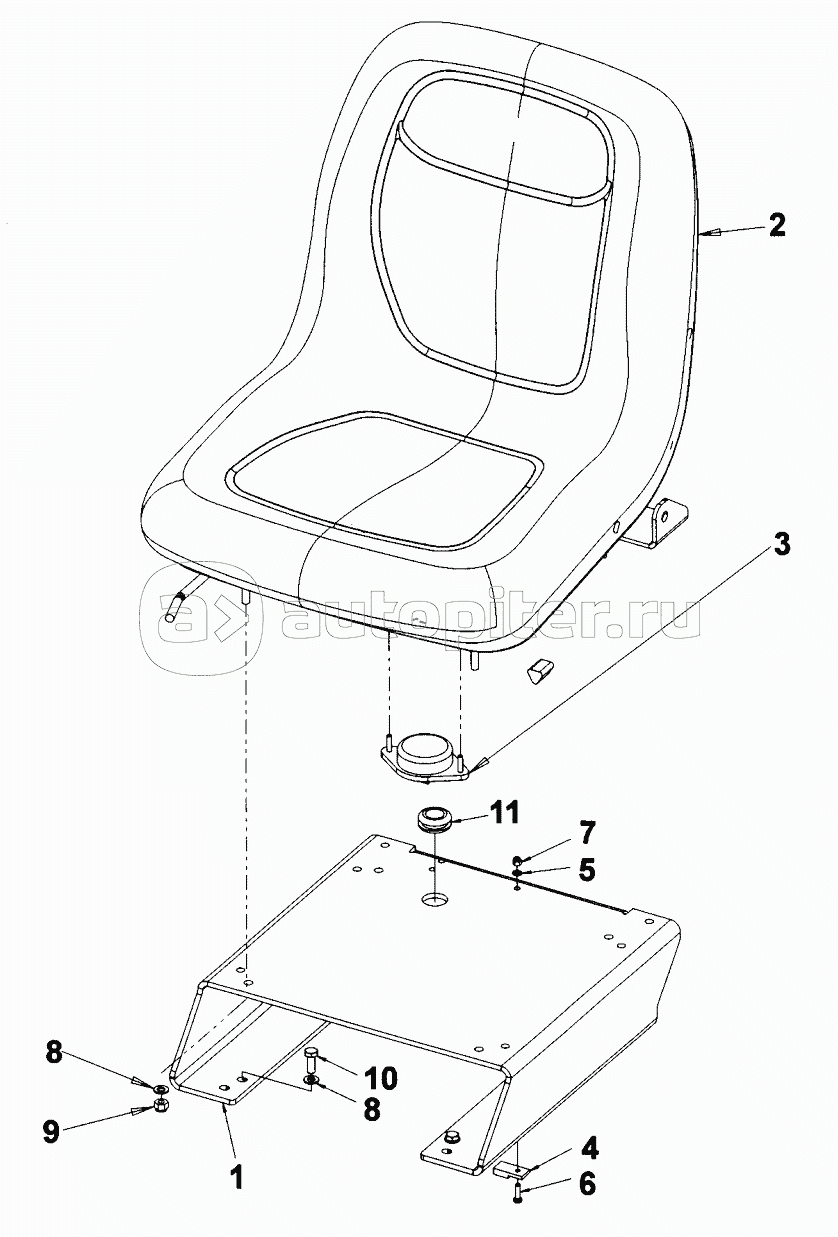 2
3
autopiter.ru
11
7
5
8
10
8
9
1
4
6