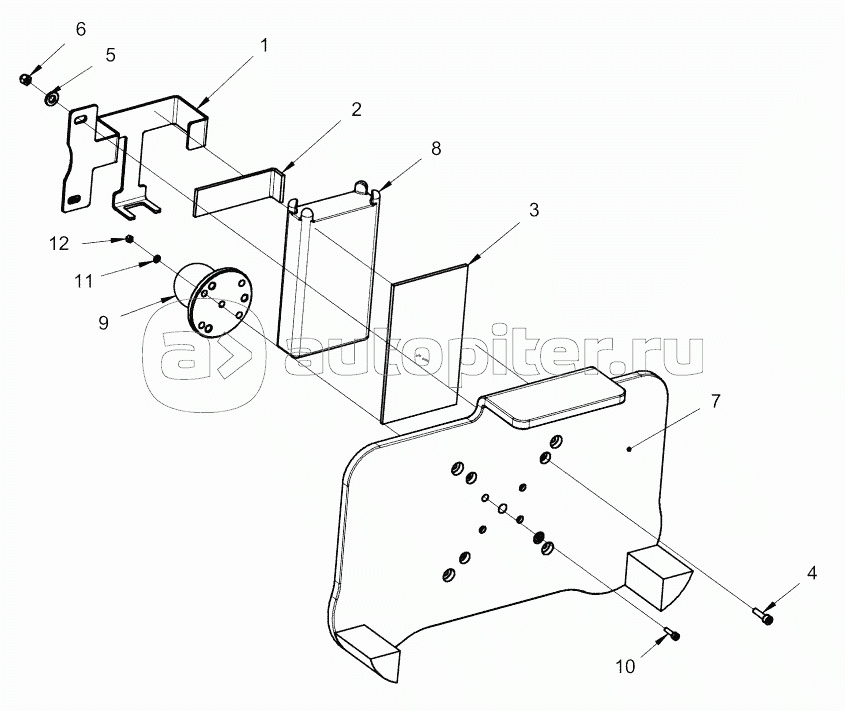 6
5
1
2
8
3
12
11
9
autopiter.ru
7
4
10