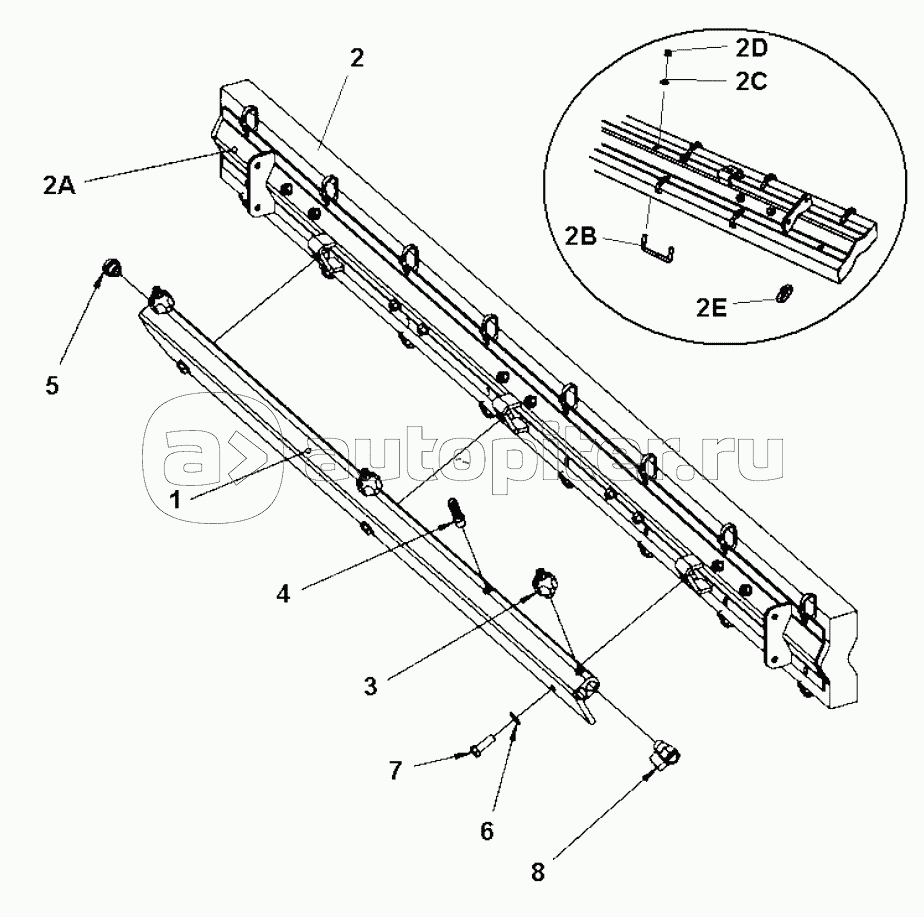 2
2D
2C
2A
2B
2E
5
autopiter.ru
1
4
3
7
6
8