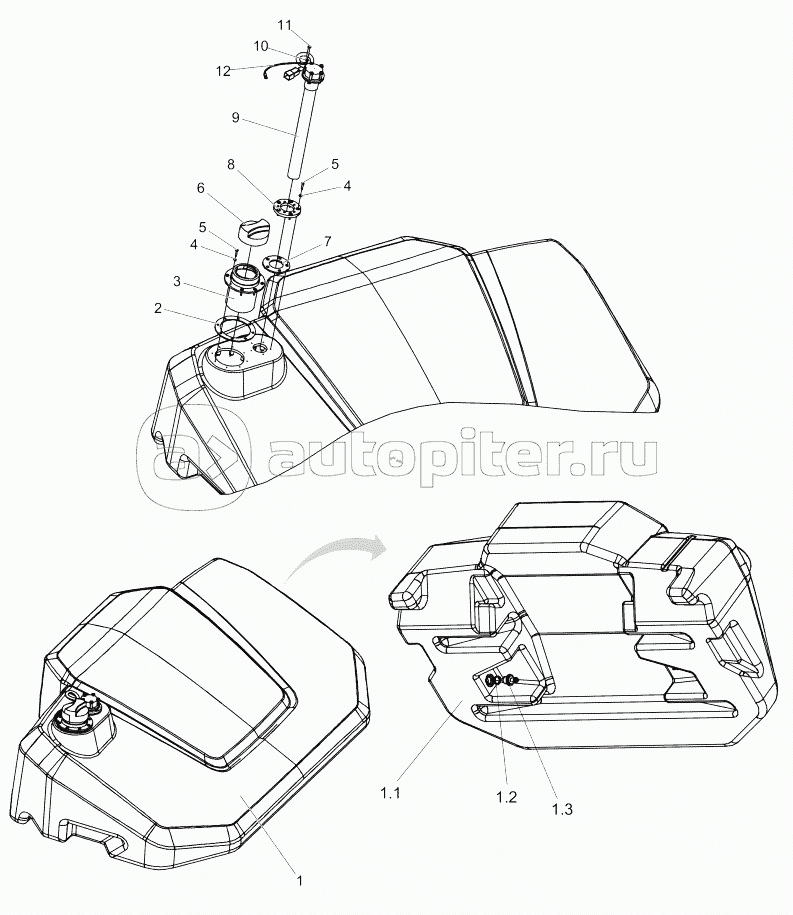 11
10
12
9
8
5
4
6
5
4
7
3
2
autopiter.ru
1.1
1.2
1.3
1