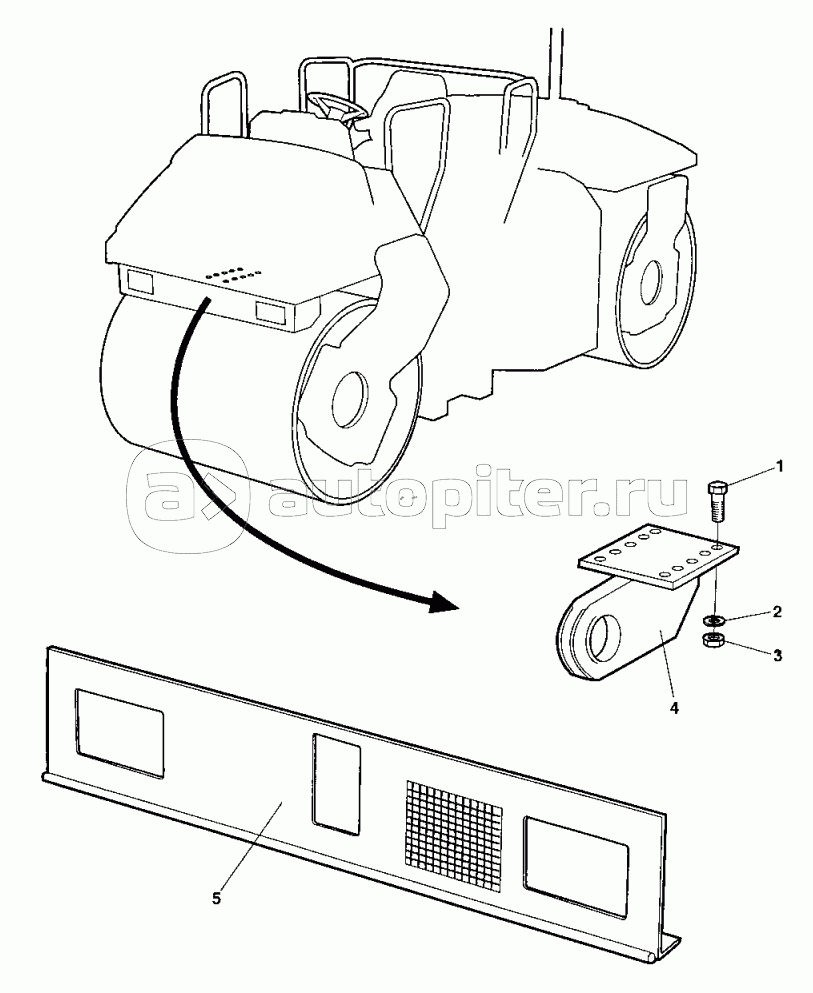 autopiter.ru

1
2
3
4
5