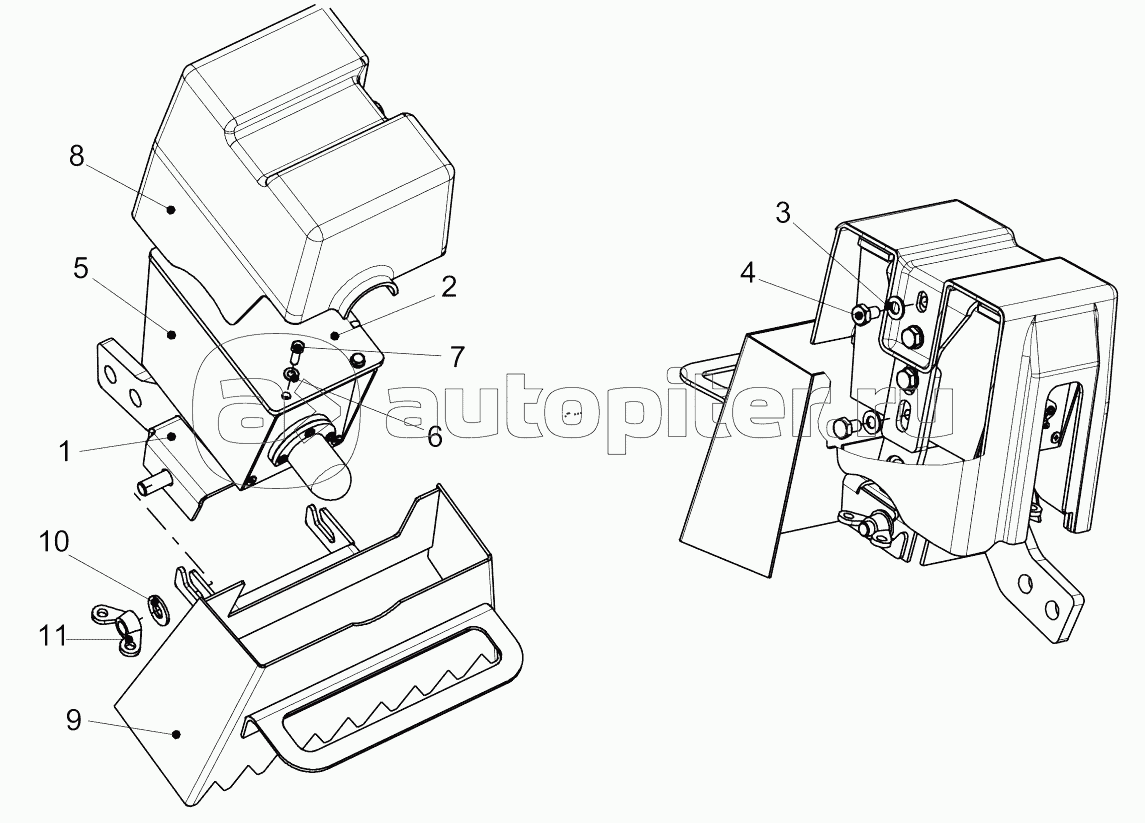 8
5
2
7
6
1
10
11
9
3
4
autopiter.ru