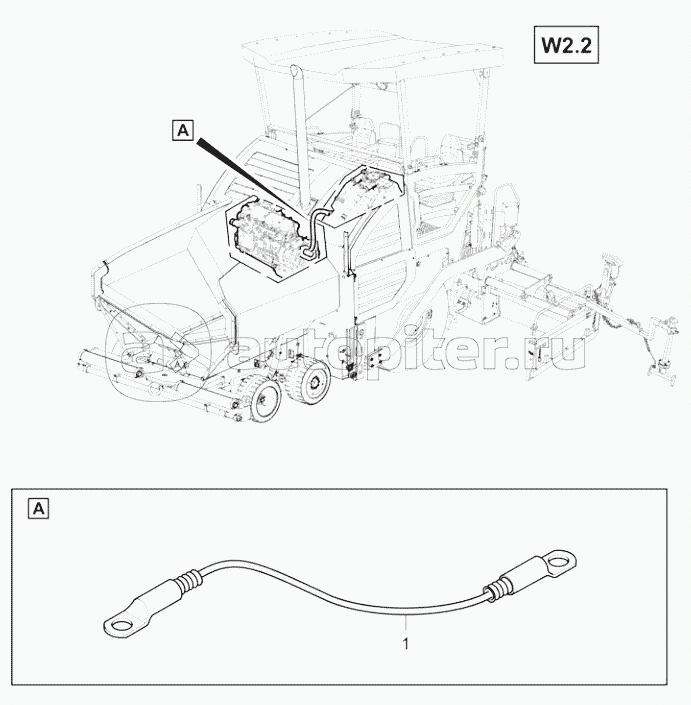 W2.2

A

autopiter.ru

A

1