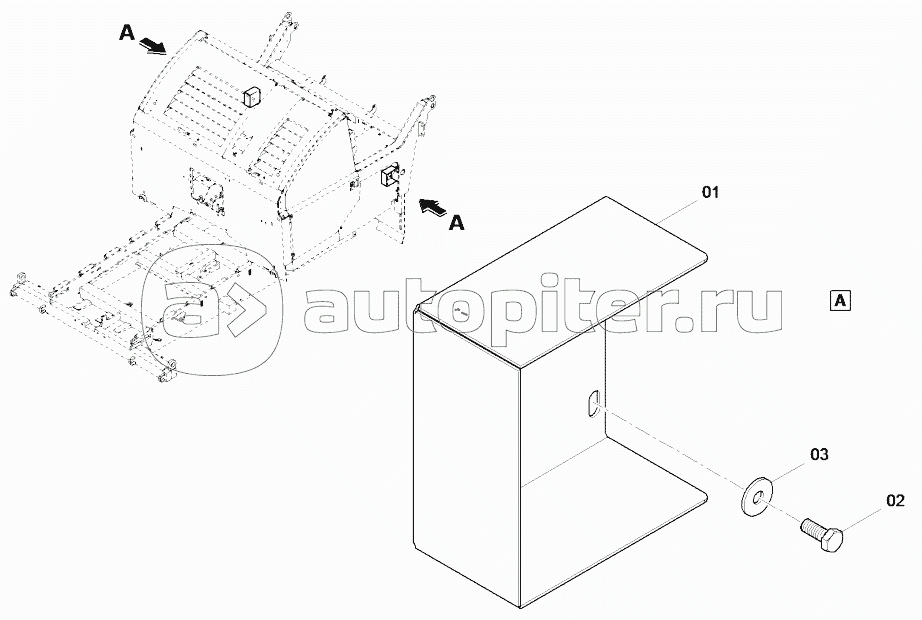 A
A
01
autopiter.ru
A
03
02