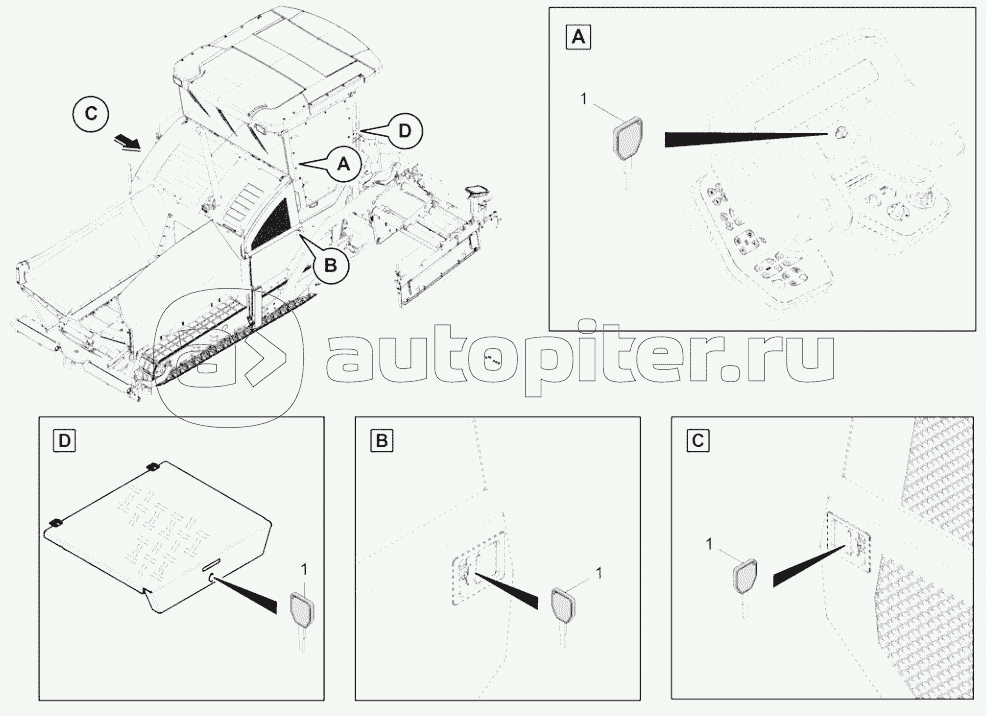 C
D
A
B
A
1
autopiter.ru
D
1
B
1
C
1