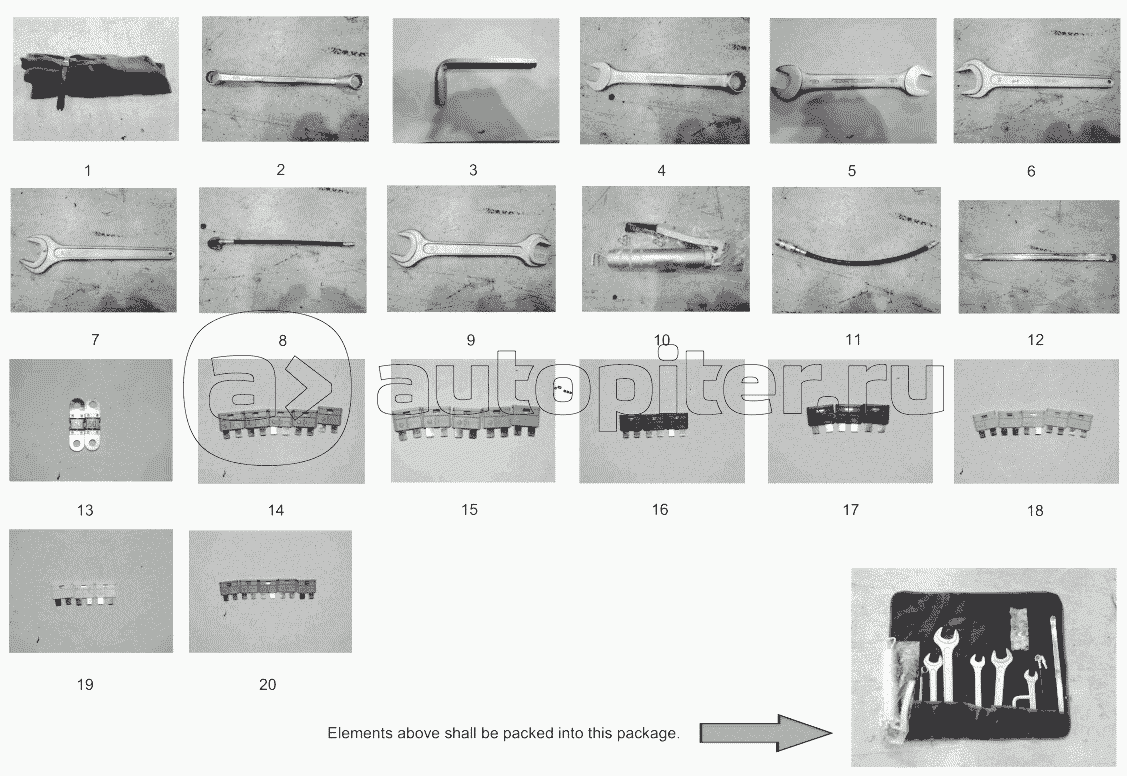 1 2 3 4 5 6

7 8 9 10 11 12

autopiter.ru

13 14 15 16 17 18

19 20

Elements above shall be packed into this package.