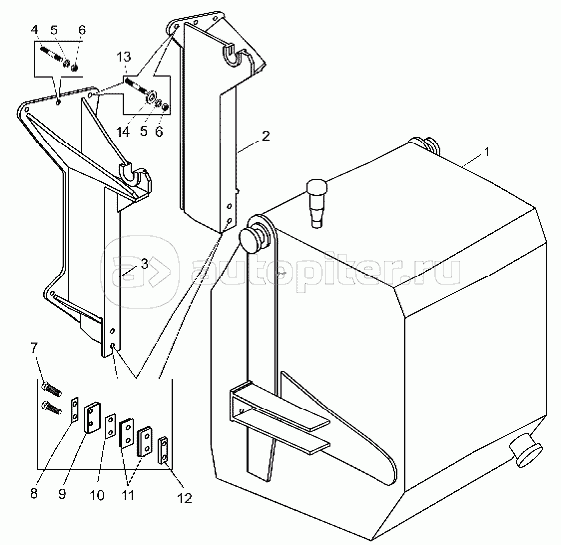 4 5 6
13
14 5 6
2
1
3
autopiter.ru
7
8 9 10 11 12