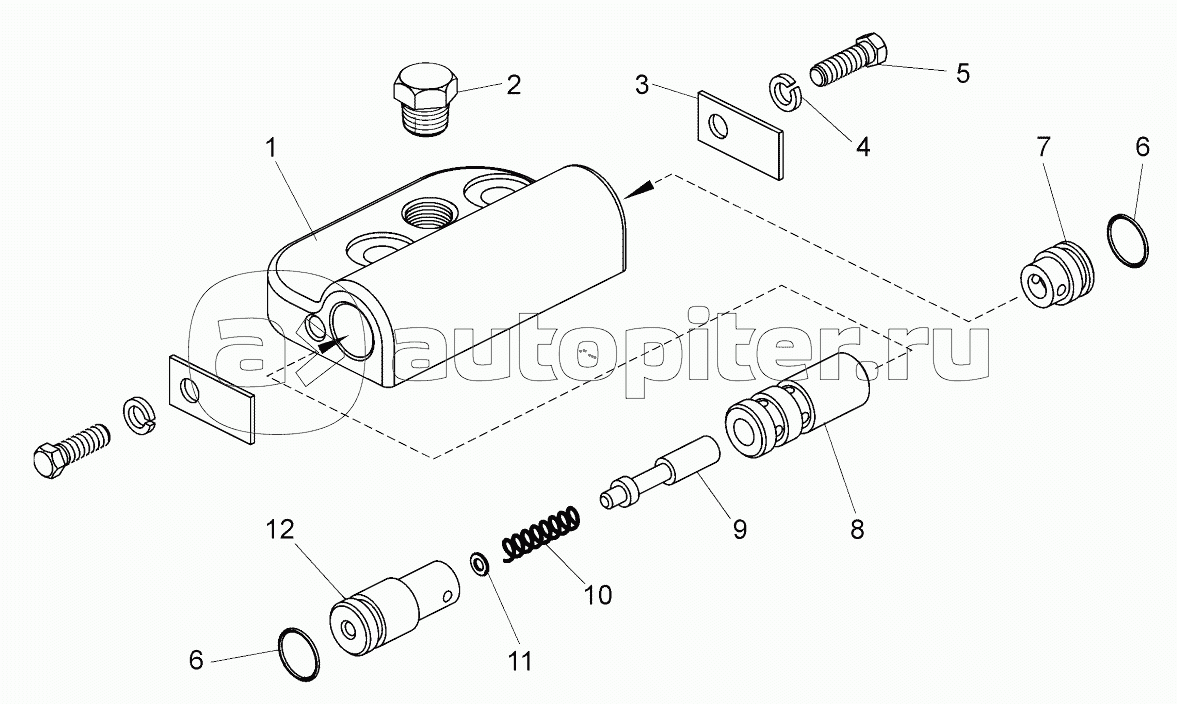 2
3
5
4
1
7
6
autopiter.ru
9
8
12
10
11
6