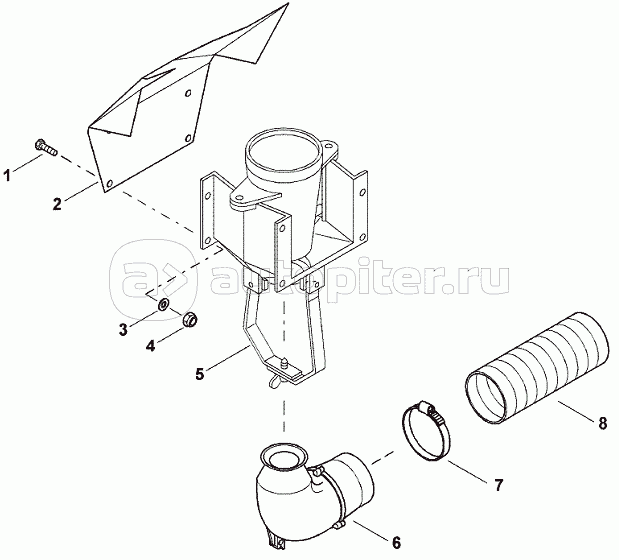 1
2
autopiter.ru
3
4
5
8
7
6