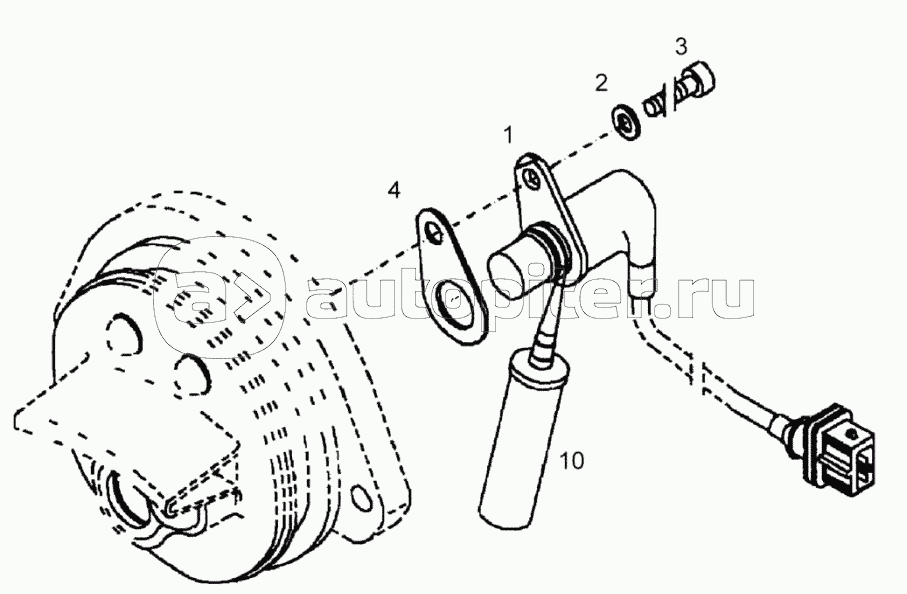 3
2
1
4
autopiter.ru
10