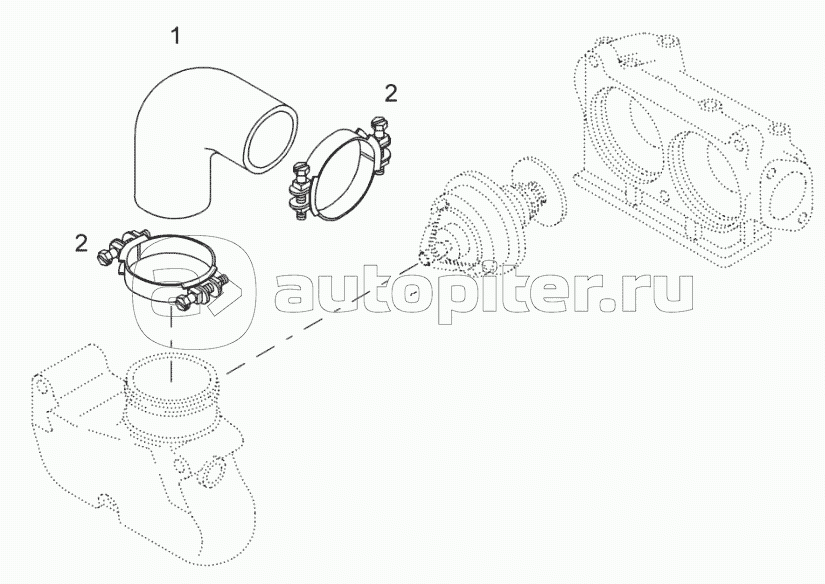 1
2
2
autopiter.ru