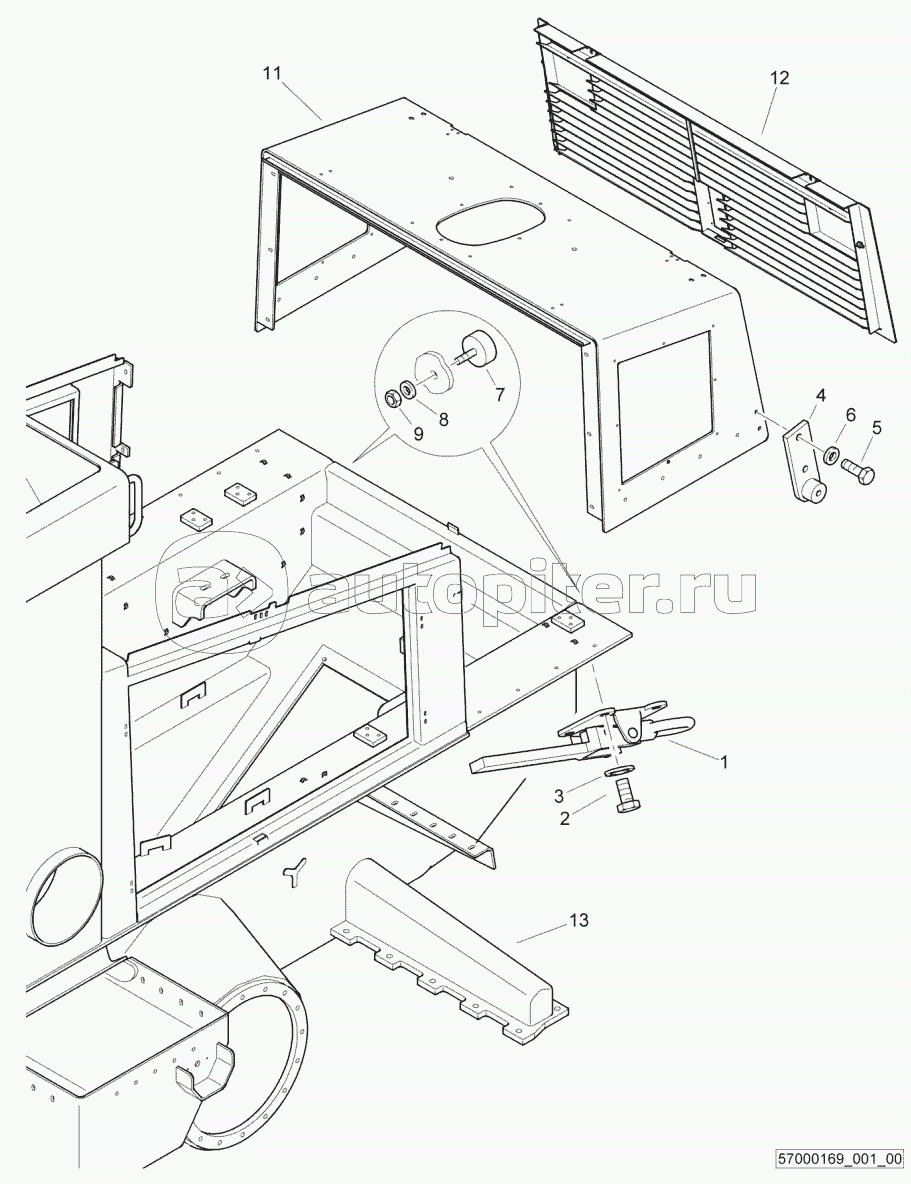 11
12
7
8
9
4
6
5
autopiter.ru
1
3
2
13
57000169_001_00