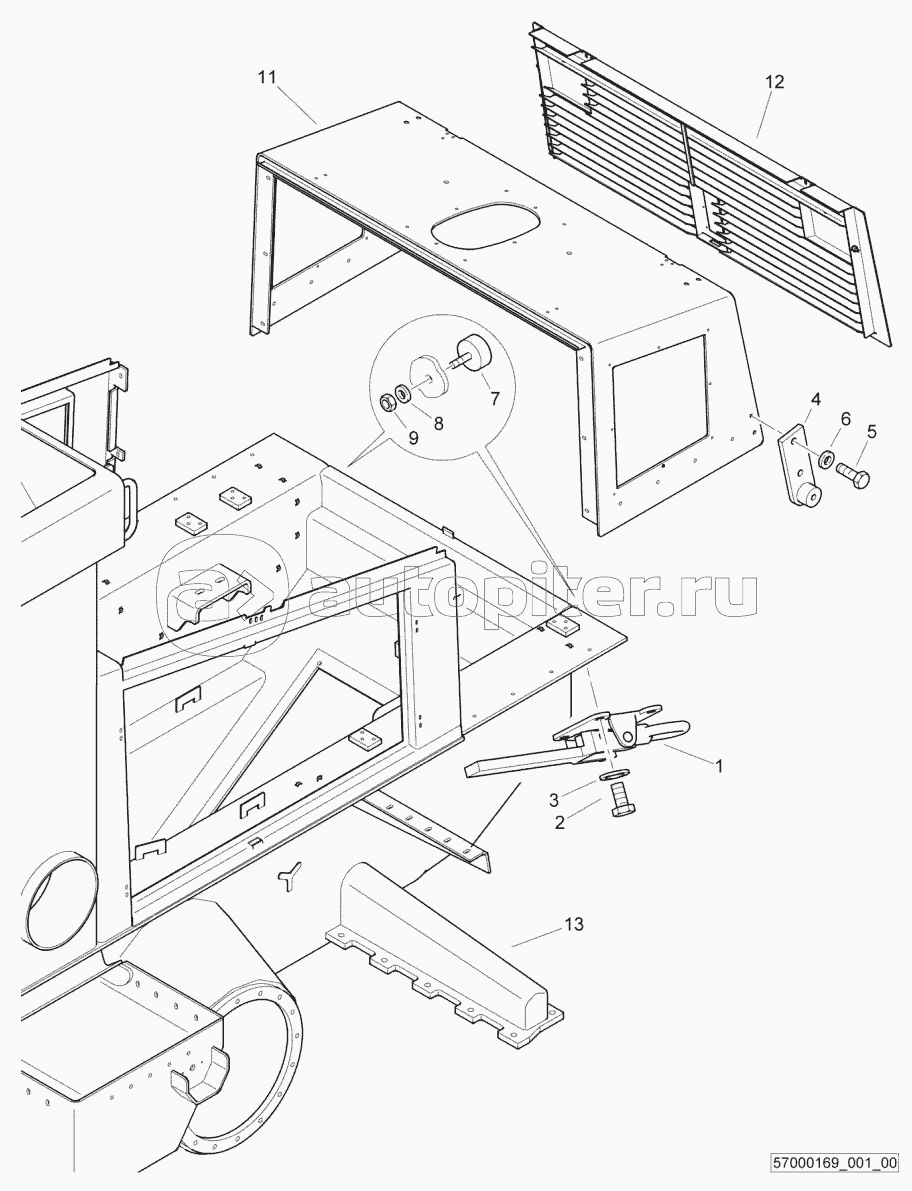 11
12
7
9
8
4
6
5
autopiter.ru
1
3
2
13
57000169_001_00