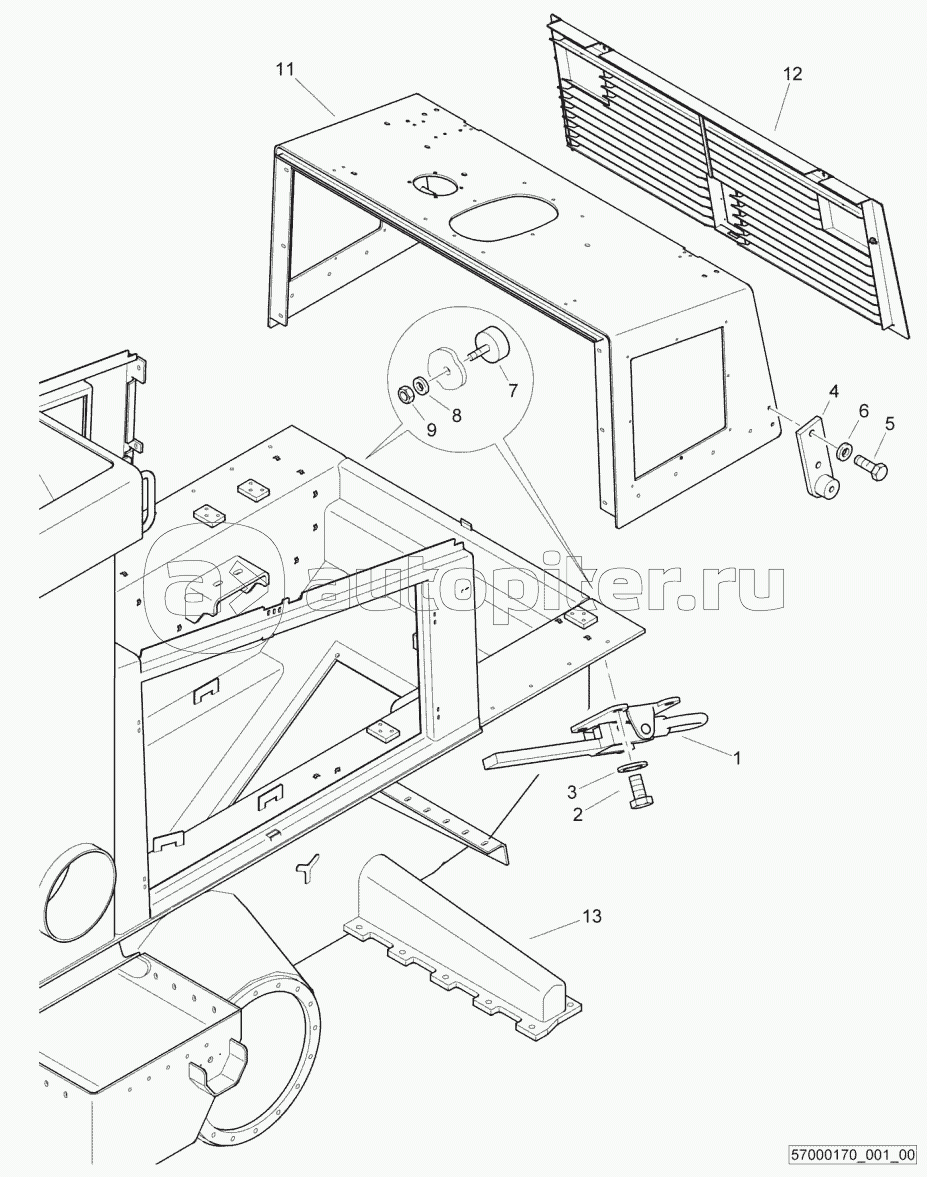 11
12
7
8
9
4
6
5
autopiter.ru
1
3
2
13
57000170_001_00