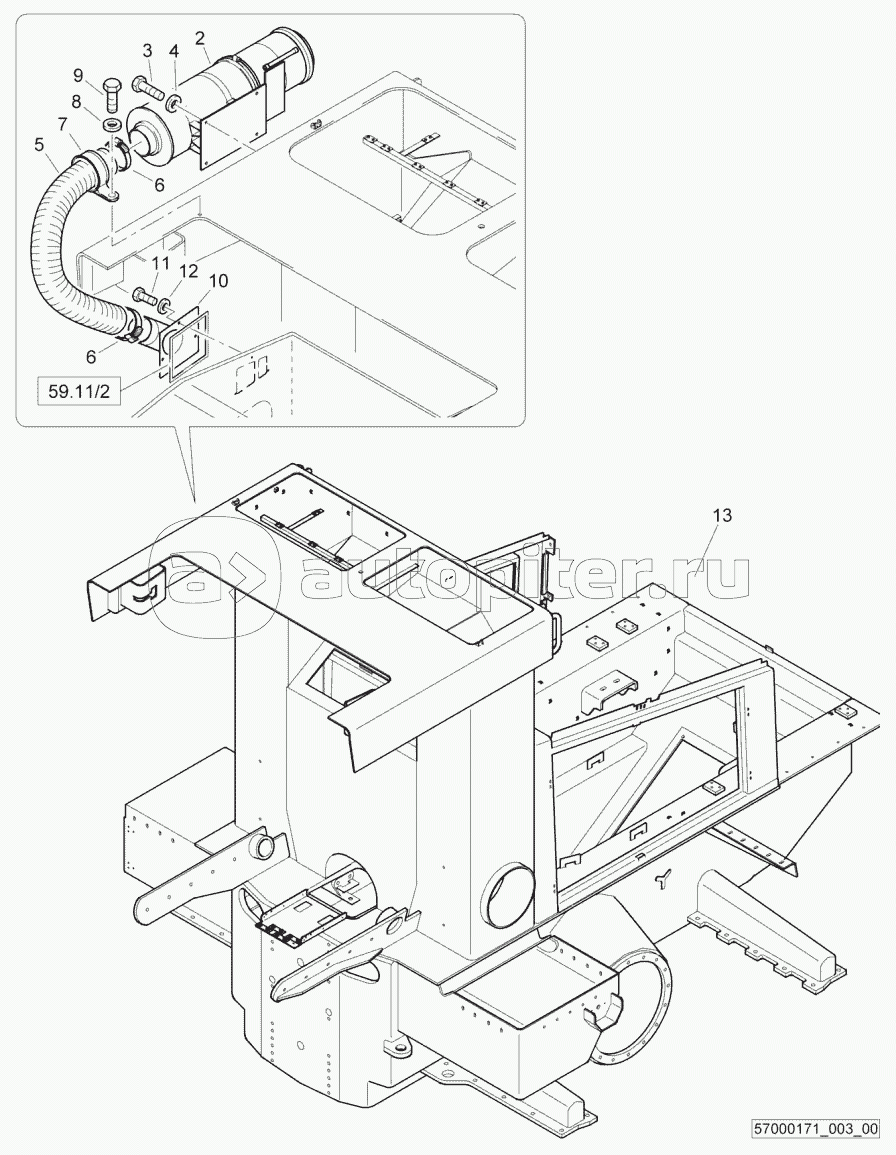 3
4
2
9
8
7
5
6
11
12
10
6
59.11/2
13
autopiter.ru
57000171_003_00