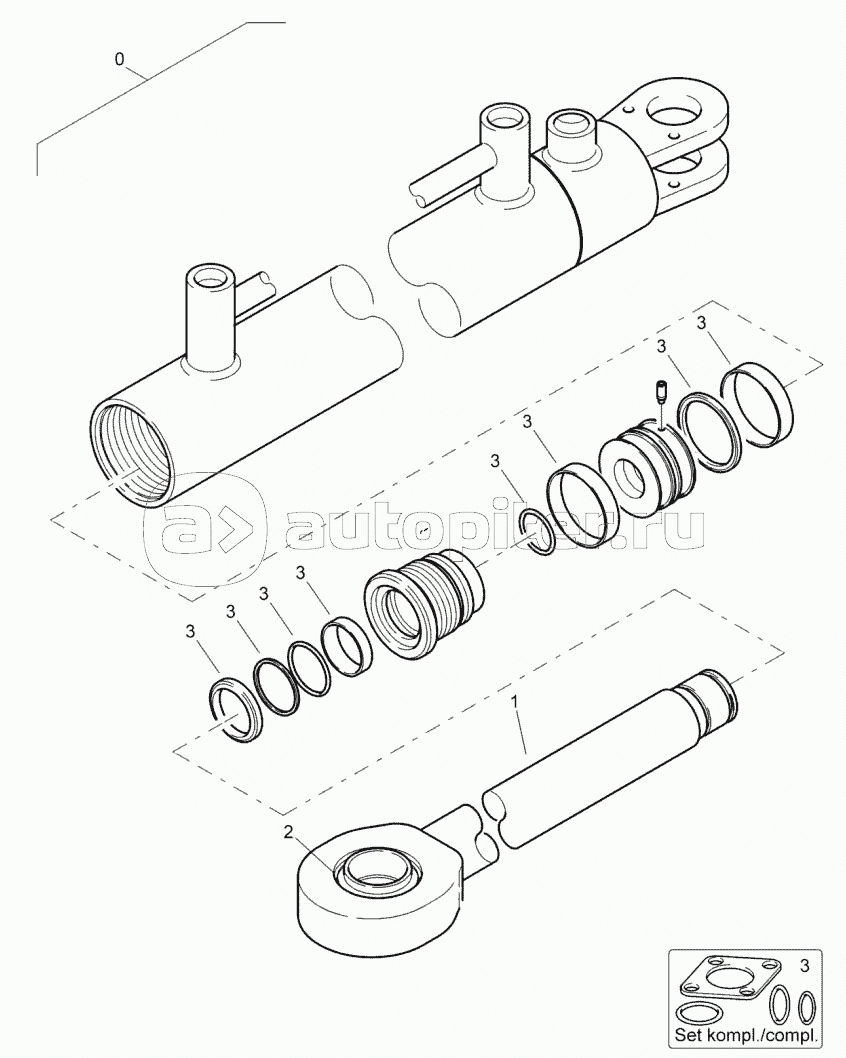 0

3

3

3

3

autopiter.ru

3

3

3

3

1

2

3

Set kompl./compl.