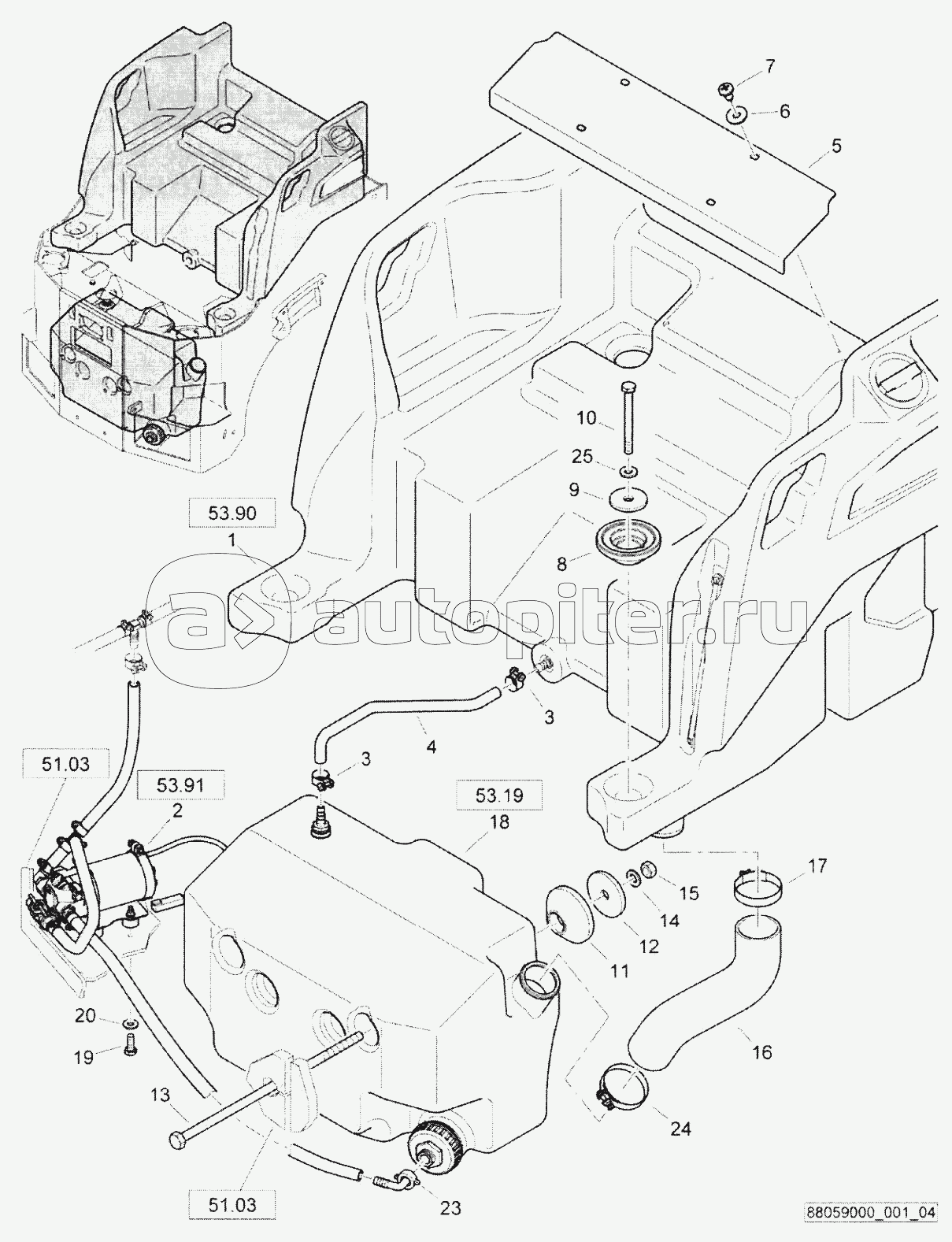 7
6
5
10
25
9
8
53.90
1
autopiter.ru
3
4
3
51.03
53.91
2
53.19
18
17
15
14
12
11
16
20
19
13
24
51.03
23
88059000_001_04