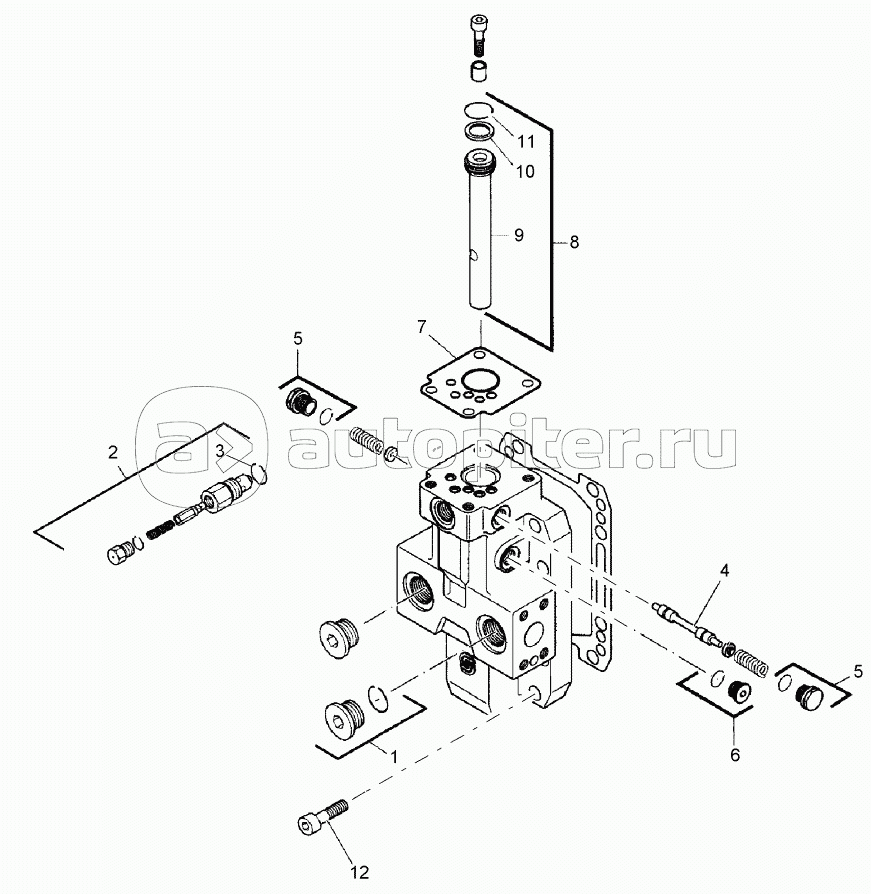 11
10
9
8
7
5
2
3
autopiter.ru
4
5
6
1
12