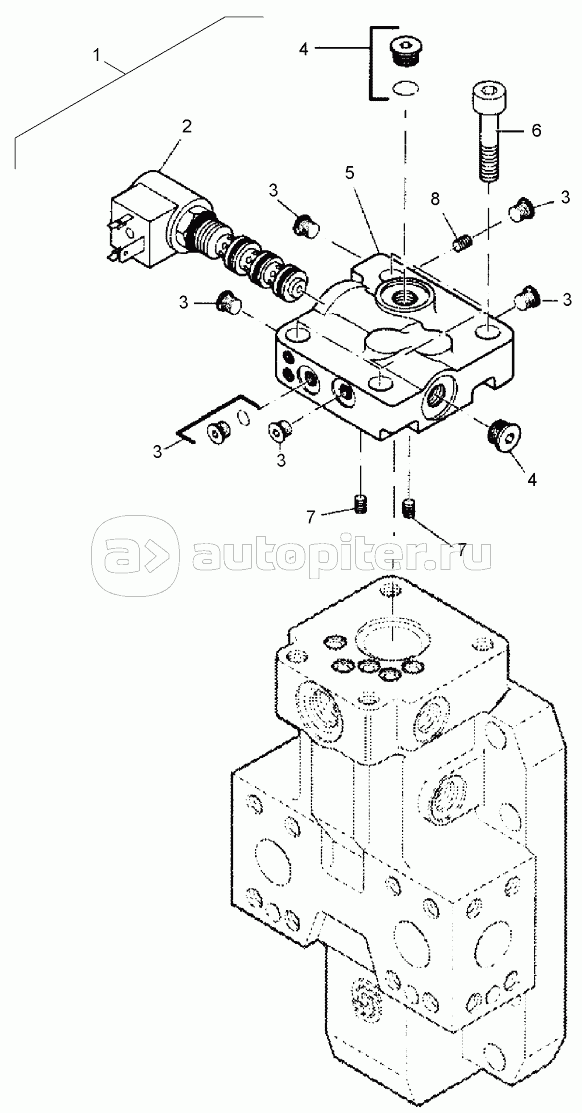 1
4
2
6
3
5
8
3
3
3
3
3
4
7
7
autopiter.ru