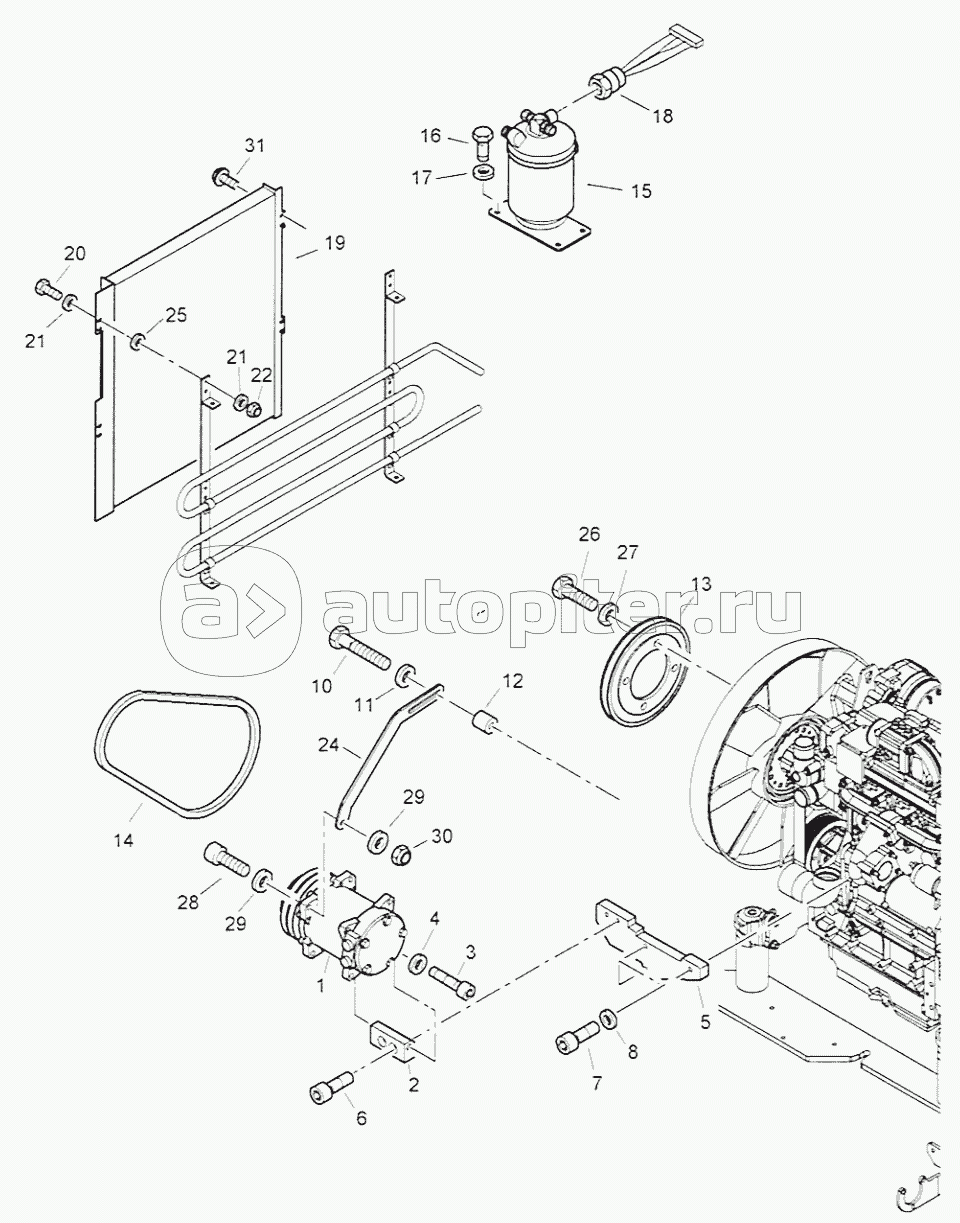 18
16
17
15
31
19
20
21
25
21
22
26
27
13
autopiter.ru
10
11
12
24
14
29
30
28
29
4
3
1
5
8
7
2
6