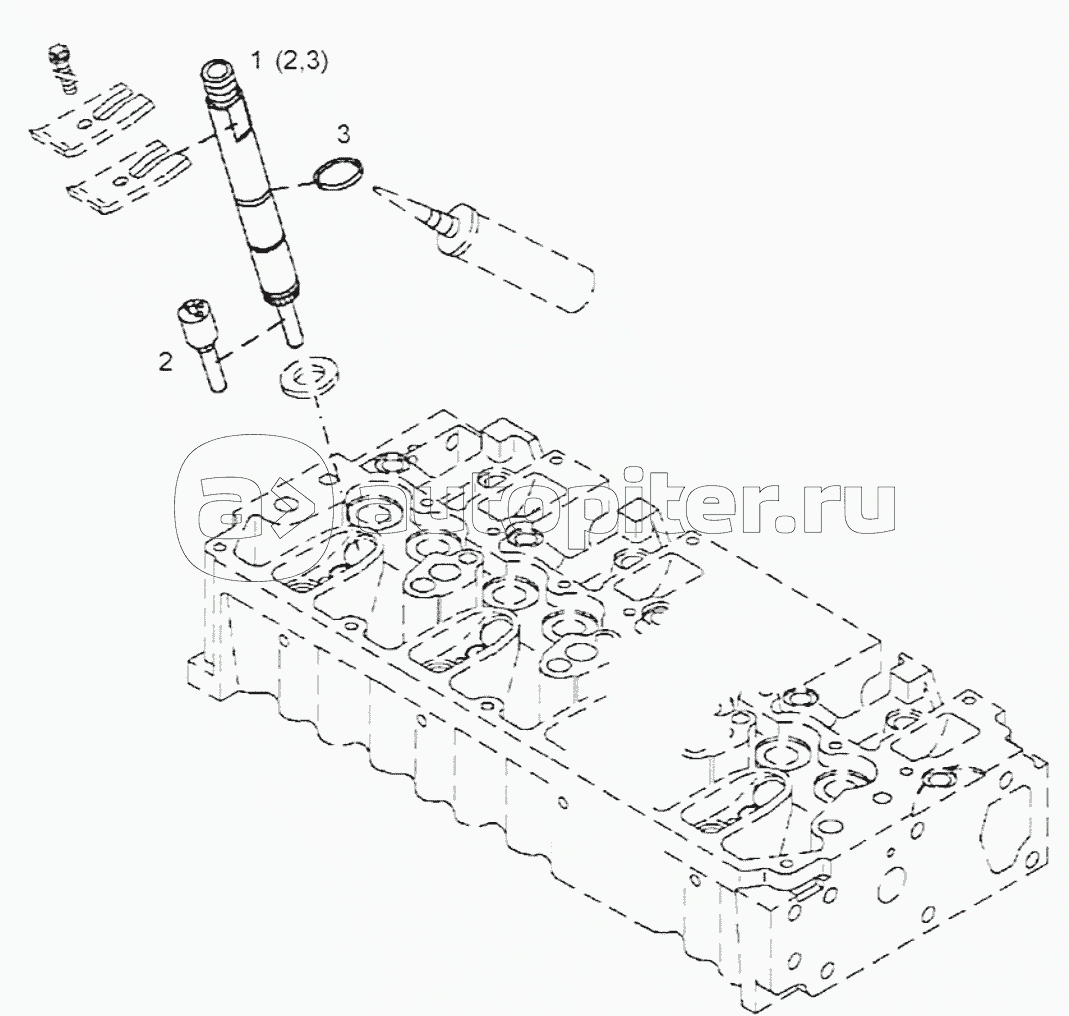 1 (2,3)

3

2

autopiter.ru