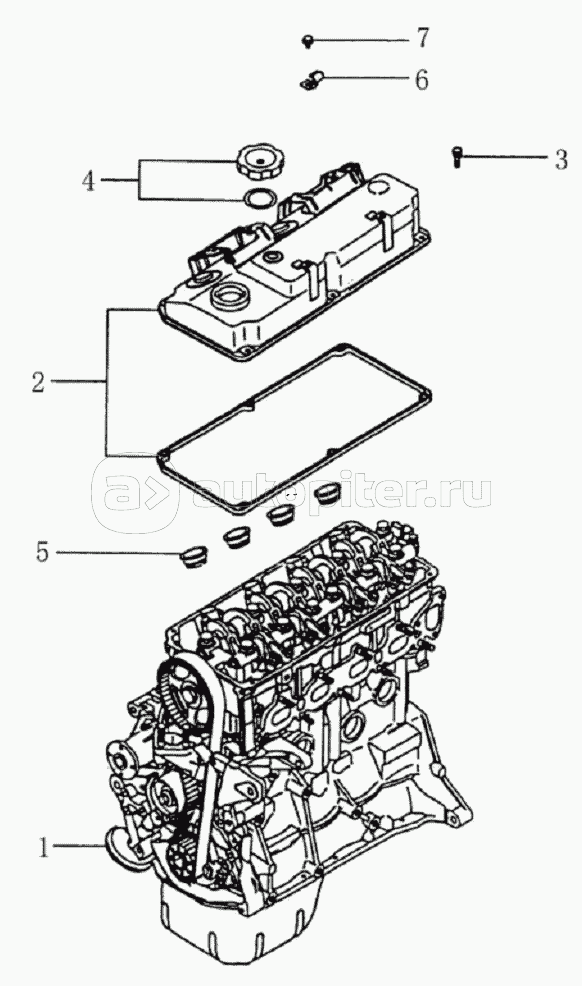 7
6
3
4
2
autopiter.ru
5
1