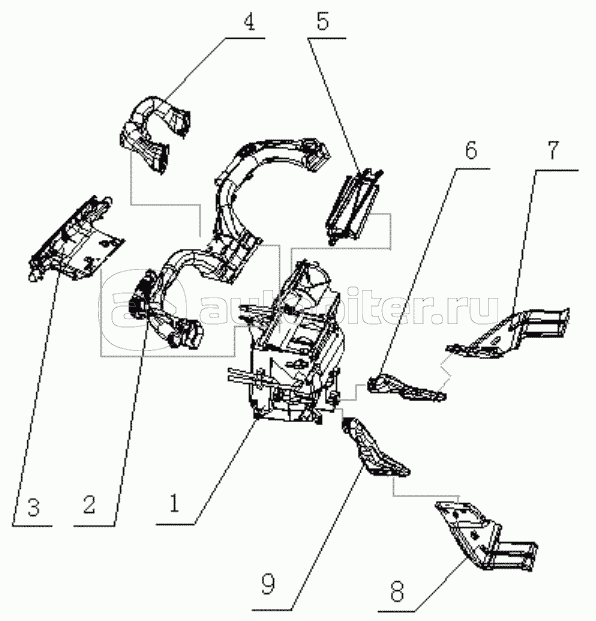 4
5
6
7
autopiter.ru
3
2
1
9
8