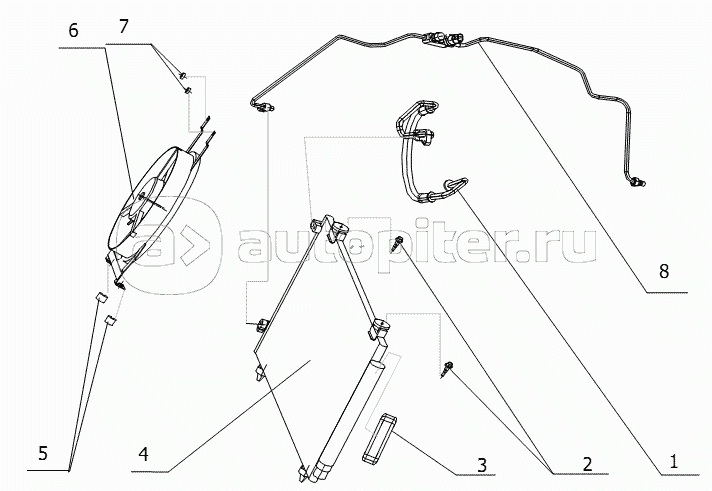 6
7
autopiter.ru
8
5
4
3
2
1