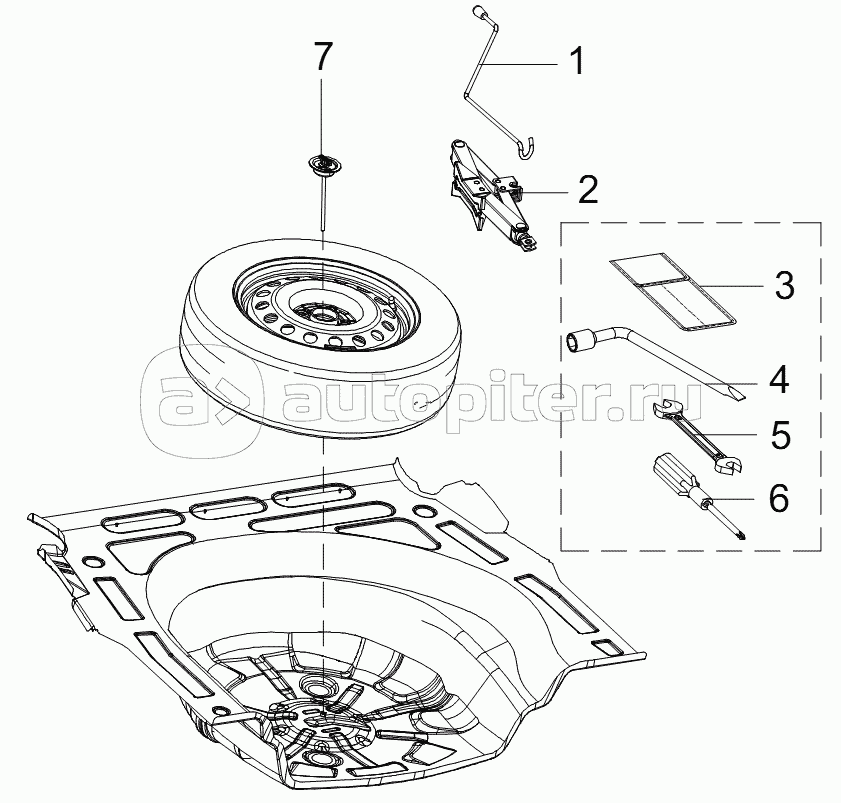 7
1
2
3
4
5
6
autopiter.ru