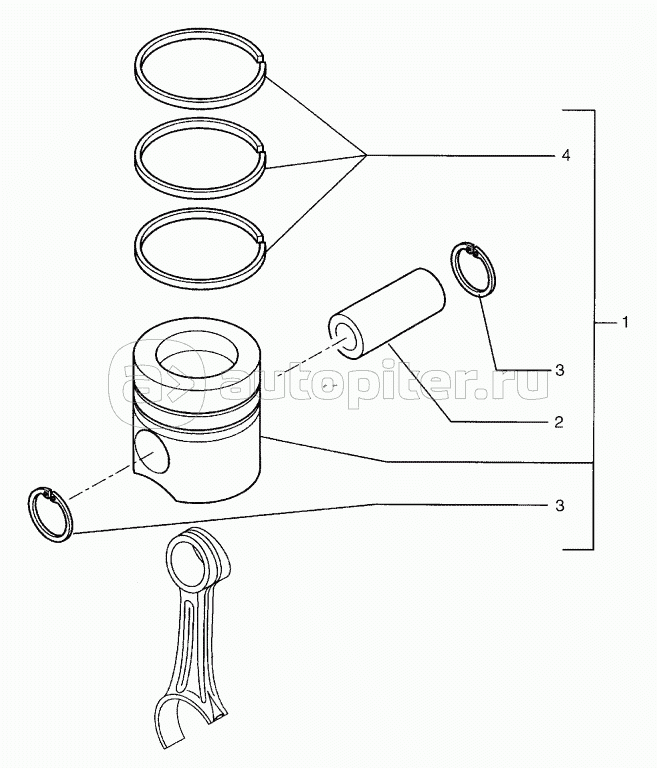 4
1
3
autopiter.ru
2
3