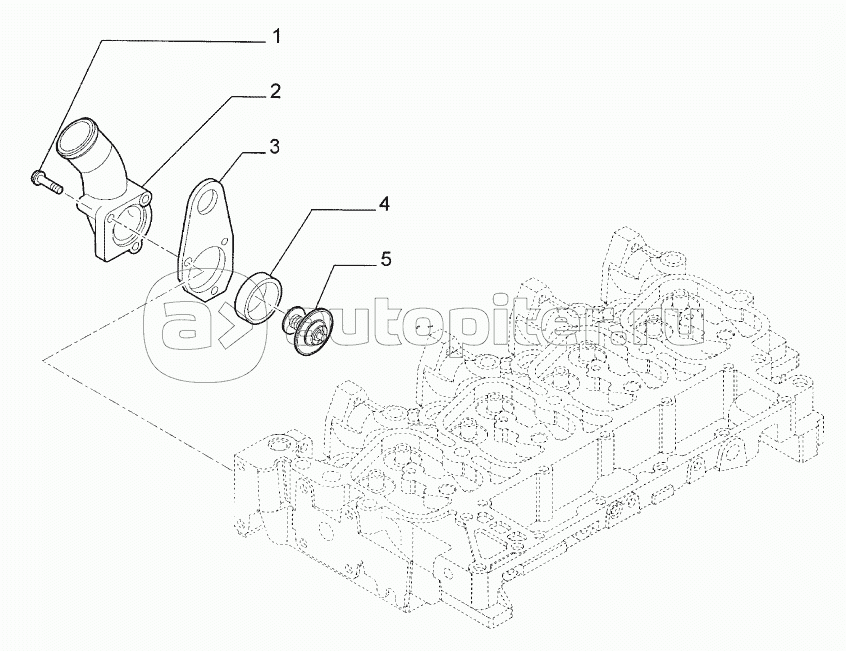 1
2
3
4
5
autopiter.ru