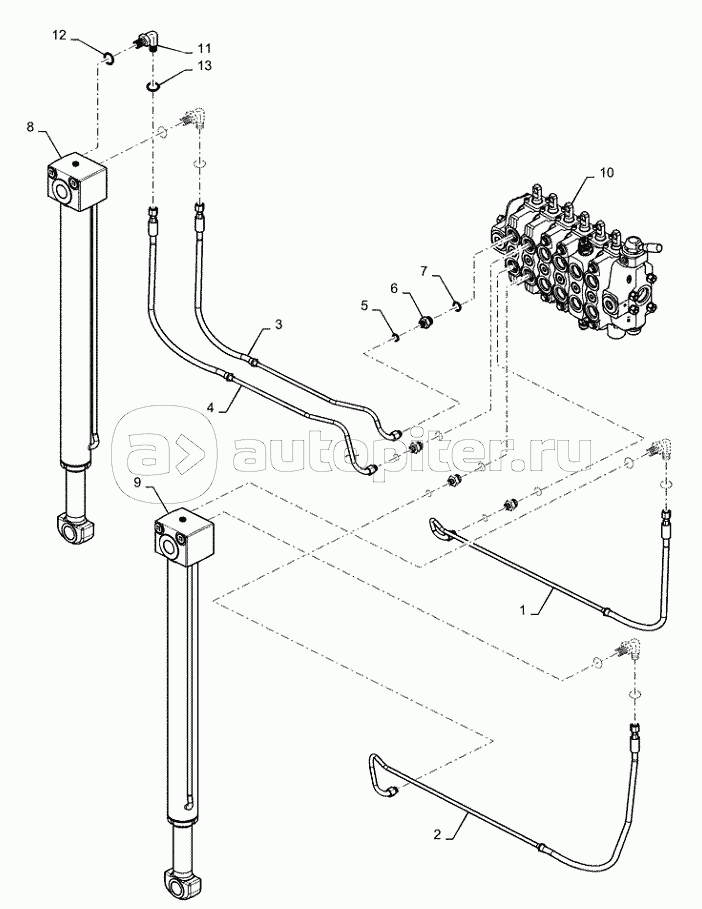 12
11
13
8
10
7
6
5
3
4
autopiter.ru
9
1
2