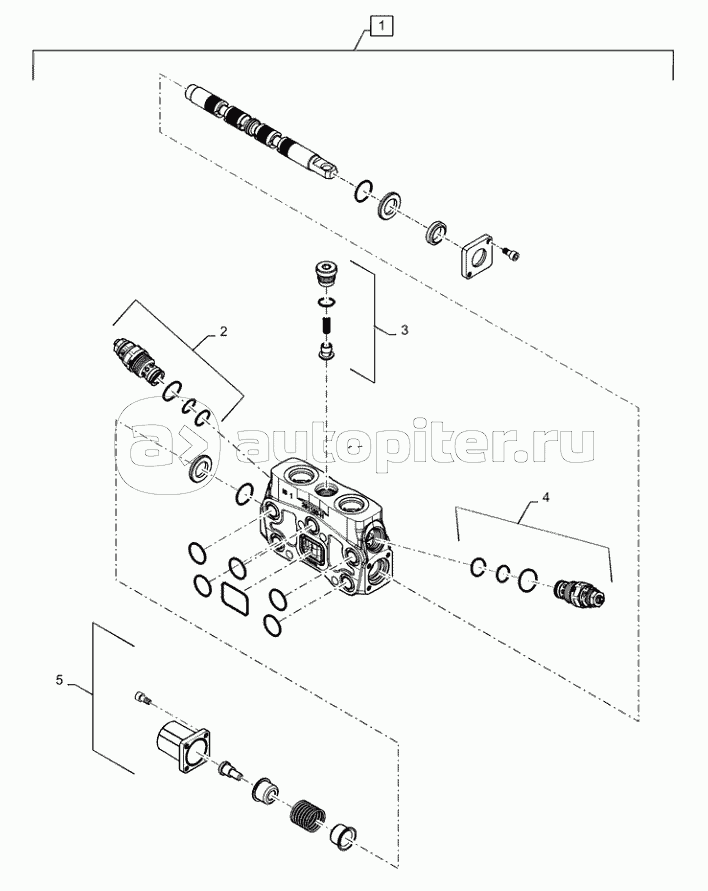 1
2
3
autopiter.ru
4
5